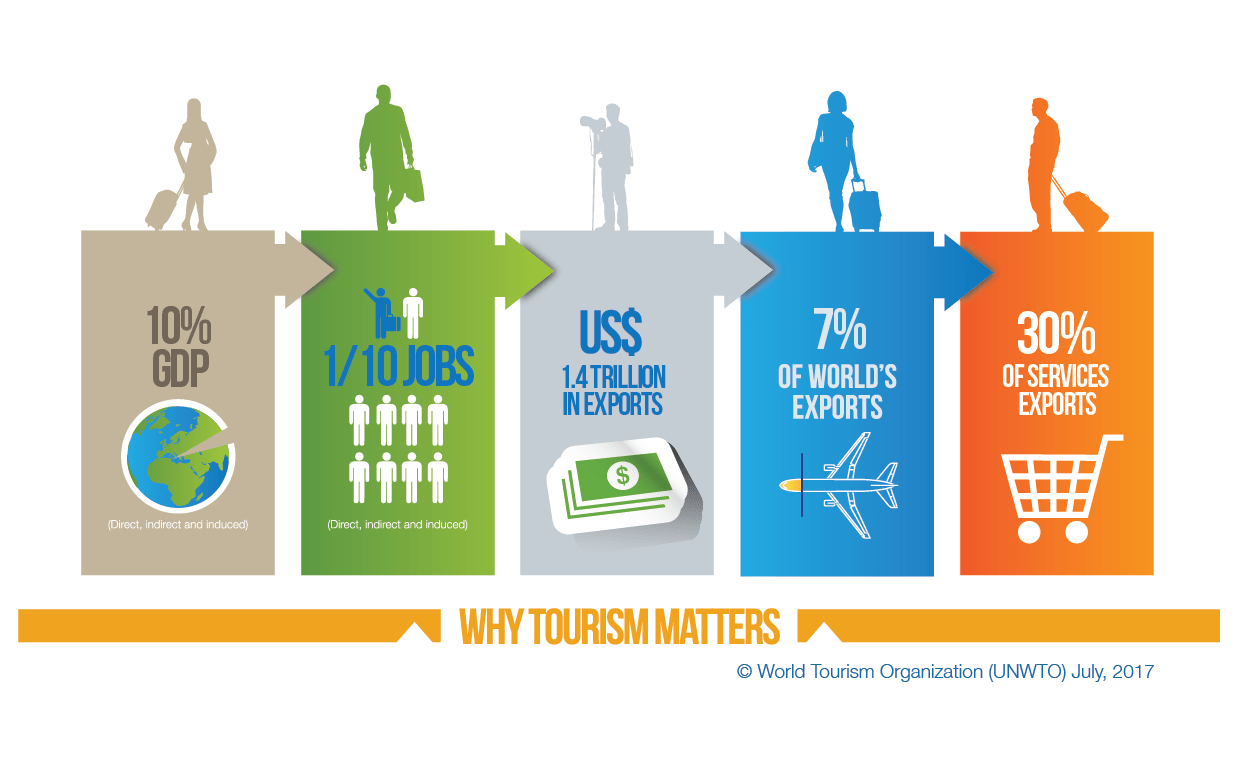 10%
GDP

(Direct, indirect and induced)

1/10 JOBS

(Direct, indirect and induced)

US$
1.4 TRILLION
IN EXPORTS

$

7%
OF WORLD'S
EXPORTS

30%
OF SERVICES
EXPORTS

WHY TOURISM MATTERS

© World Tourism Organization (UNWTO) July, 2017