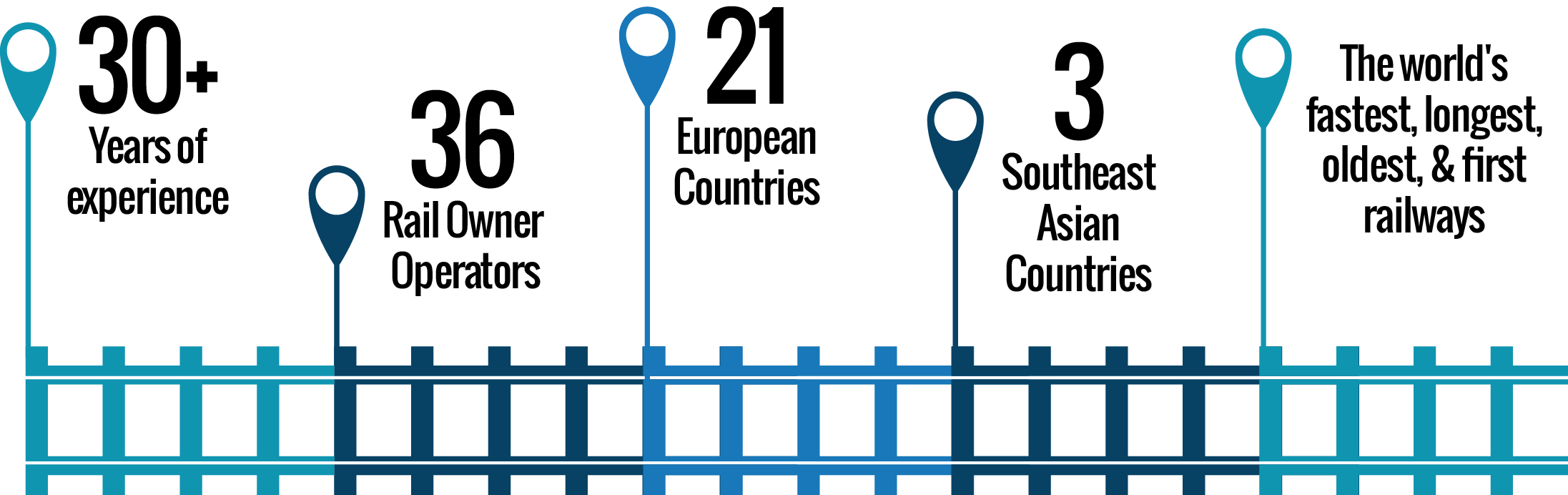 30+
Years of experience

36
Rail Owner Operators

21
European Countries

3
Southeast Asian Countries

The world's fastest, longest, oldest, & first railways