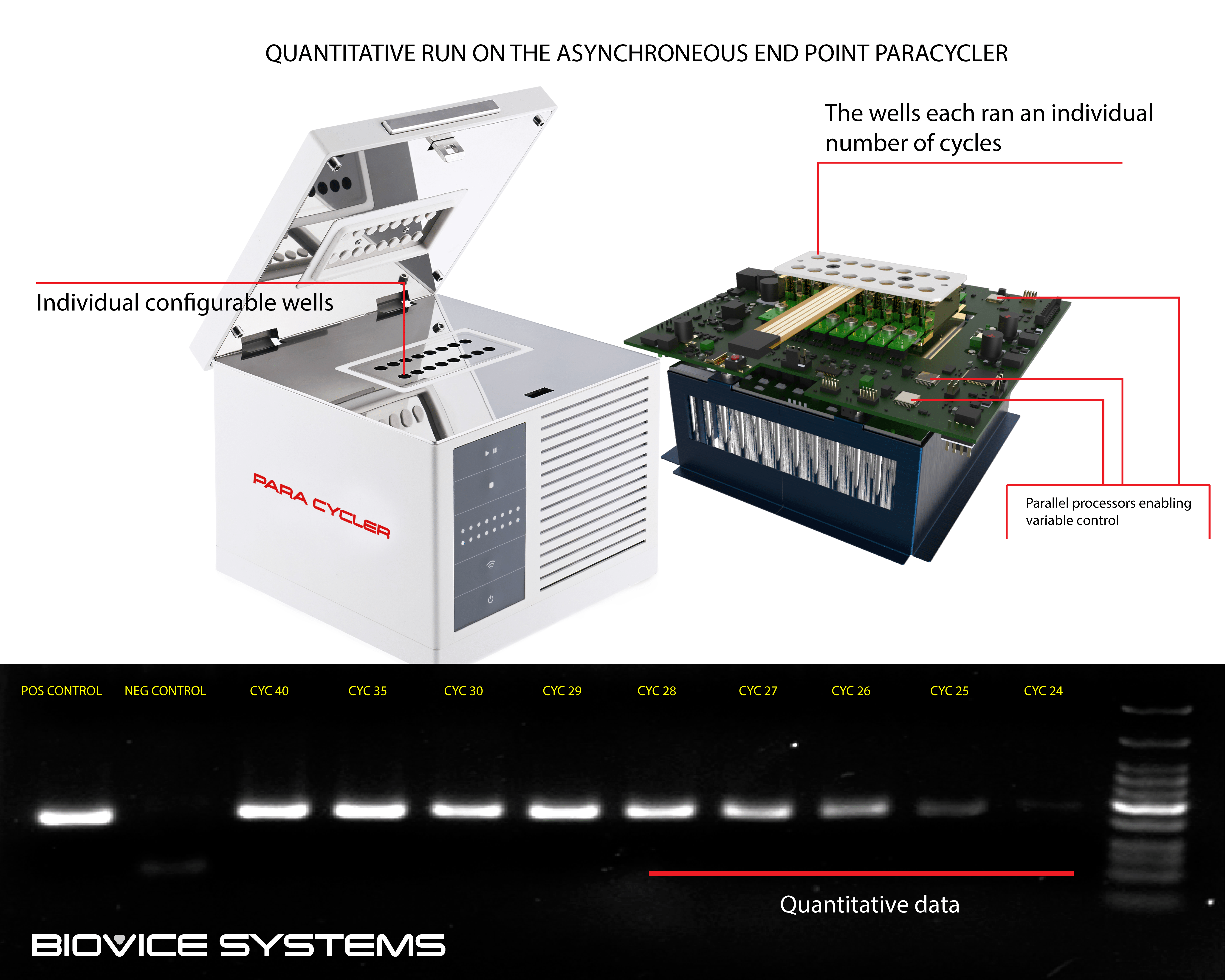 QUANTITATIVE RUN ON THE ASYNCHRONEOUS END POINT PARACYCLER

The wells each ran an individual number of cycles

Individual configurable wells

PARA CYCLER

Parallel processors enabling variable control

POS CONTROL NEG CONTROL CYC 40 CYC 35 CYC 30 CYC 29 CYC 28 CYC 27 CYC 26 CYC 25 CYC 24

Quantitative data

BIOVICE SYSTEMS