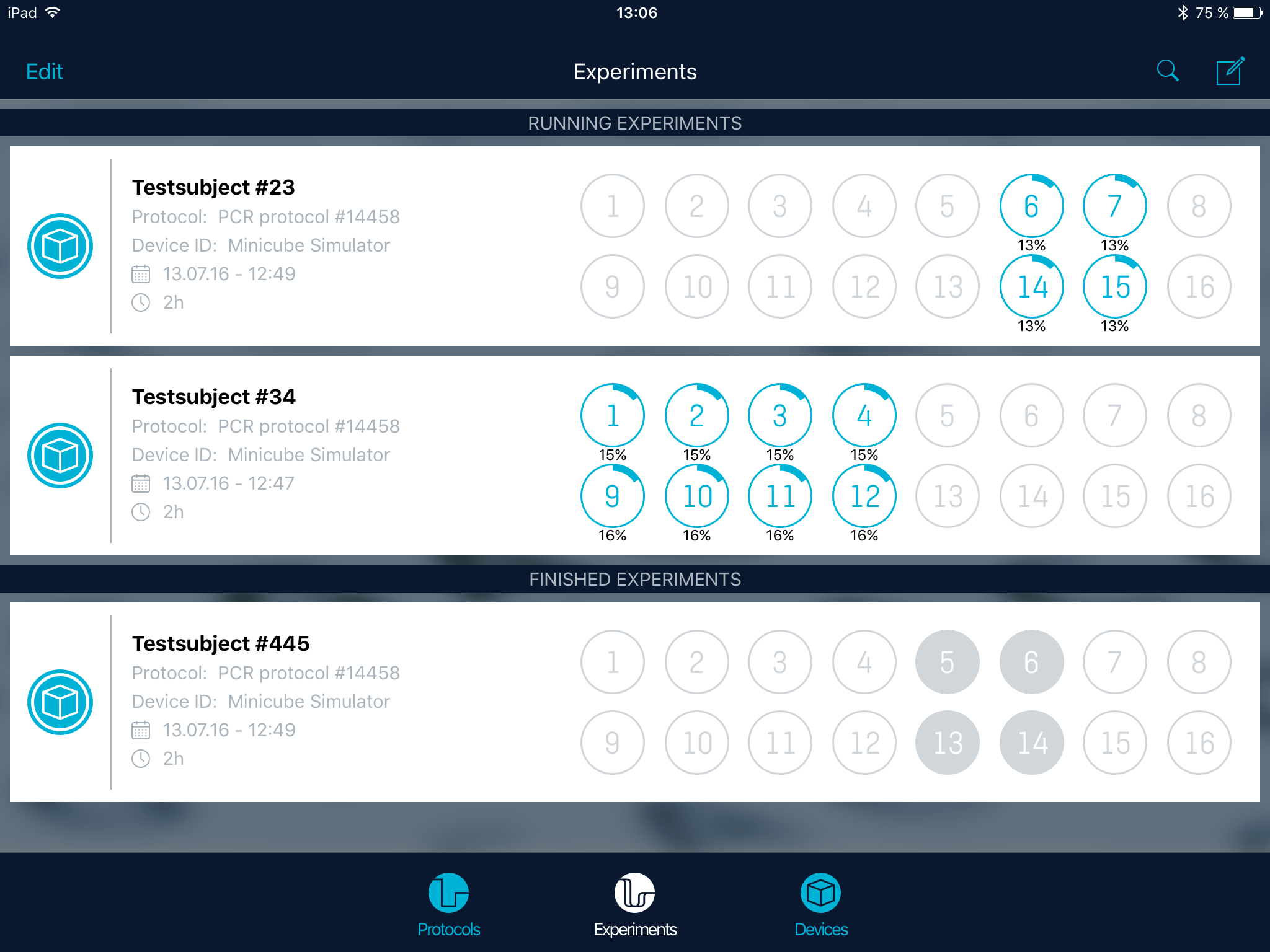 iPad 13:06 75 %

Edit Experiments

RUNNING EXPERIMENTS

Testsubject #23
Protocol: PCR protocol #14458
Device ID: Minicube Simulator
13.07.16 - 12:49
2h

1 2 3 4 5 6 7 8
13% 13%
9 10 11 12 13 14 15 16
13% 13%

Testsubject #34
Protocol: PCR protocol #14458
Device ID: Minicube Simulator
13.07.16 - 12:47
2h

1 2 3 4 5 6 7 8
15% 15% 15% 15%
9 10 11 12 13 14 15 16
16% 16% 16% 16%

FINISHED EXPERIMENTS

Testsubject #445
Protocol: PCR protocol #14458
Device ID: Minicube Simulator
13.07.16 - 12:49
2h

1 2 3 4 5 6 7 8
9 10 11 12 13 14 15 16

Protocols Experiments Devices