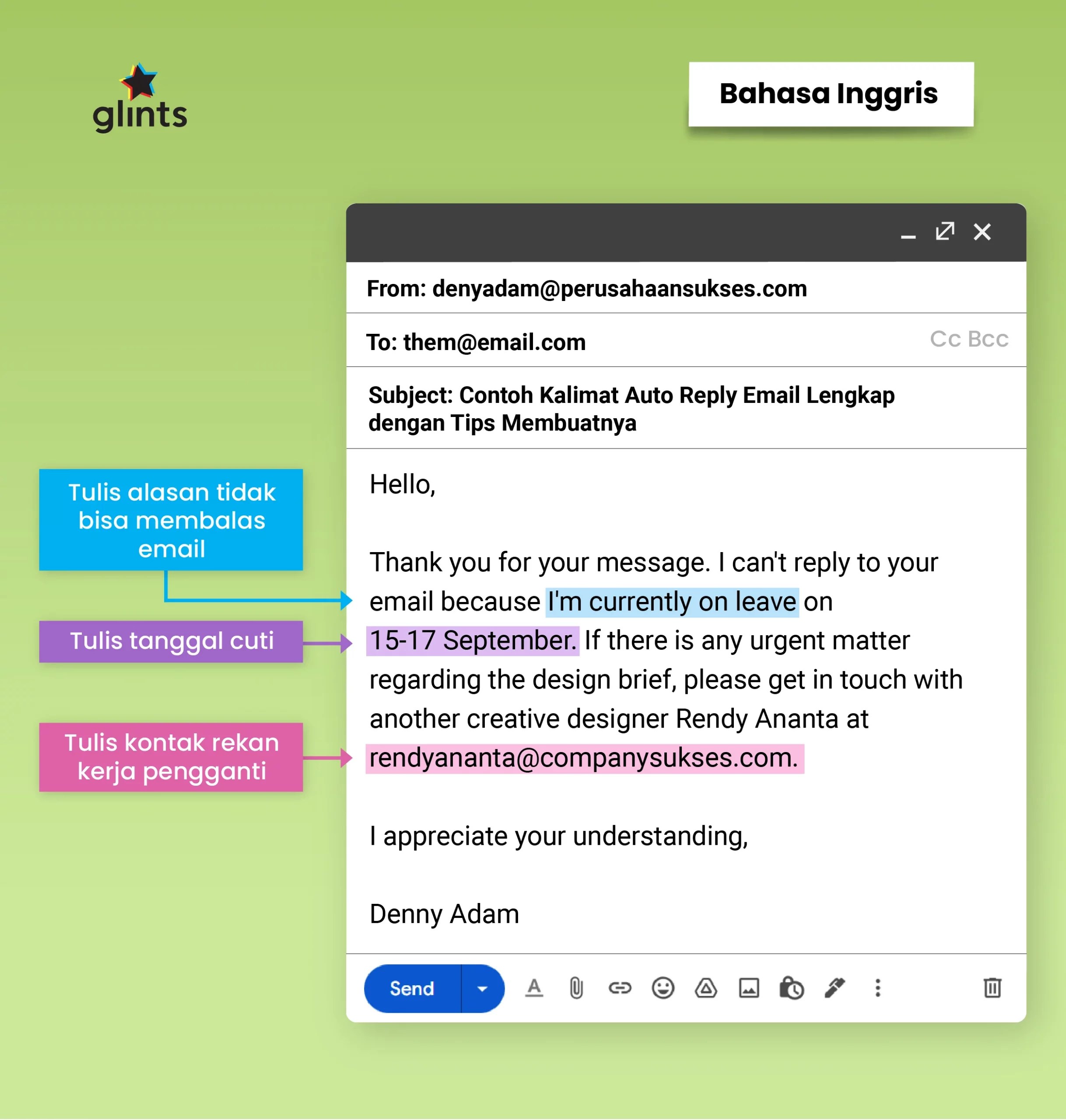 glints

Bahasa Inggris

From: denyadam@perusahaansukses.com

To: them@email.com

Cc Bcc

Subject: Contoh Kalimat Auto Reply Email Lengkap dengan Tips Membuatnya

Tulis alasan tidak bisa membalas email

Tulis tanggal cuti

Tulis kontak rekan kerja pengganti

Hello,

Thank you for your message. I can't reply to your email because I'm currently on leave on 15-17 September. If there is any urgent matter regarding the design brief, please get in touch with another creative designer Rendy Ananta at rendyananta@companysukses.com.

I appreciate your understanding,

Denny Adam

Send