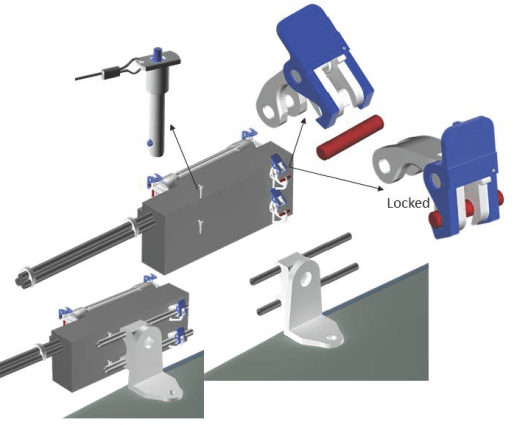 Locked