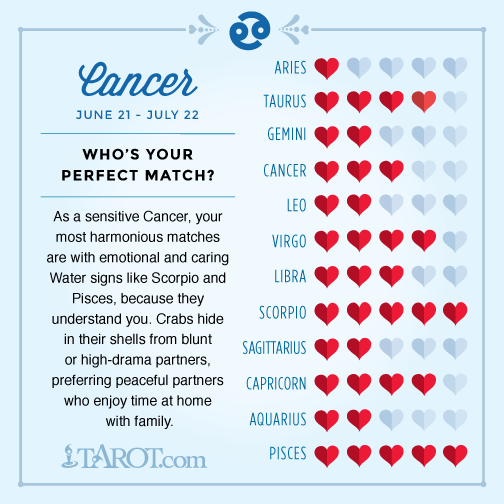 Cancer

JUNE 21 – JULY 22

WHO'S YOUR PERFECT MATCH?

As a sensitive Cancer, your most harmonious matches are with emotional and caring Water signs like Scorpio and Pisces, because they understand you. Crabs hide in their shells from blunt or high-drama partners, preferring peaceful partners who enjoy time at home with family.

TAROT.com

ARIES
TAURUS
GEMINI
CANCER
LEO
VIRGO
LIBRA
SCORPIO
SAGITTARIUS
CAPRICORN
AQUARIUS
PISCES