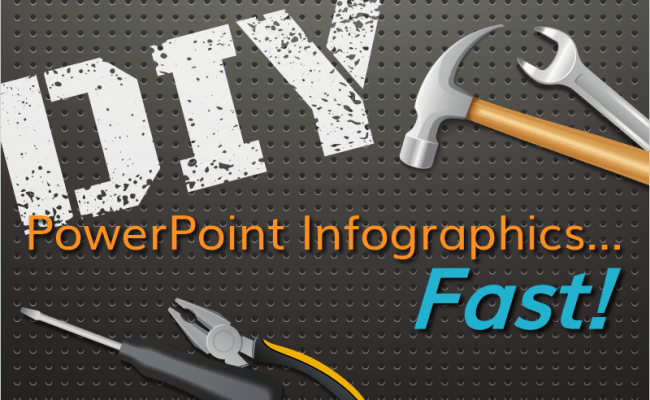 DIY

PowerPoint Infographics...

Fast!