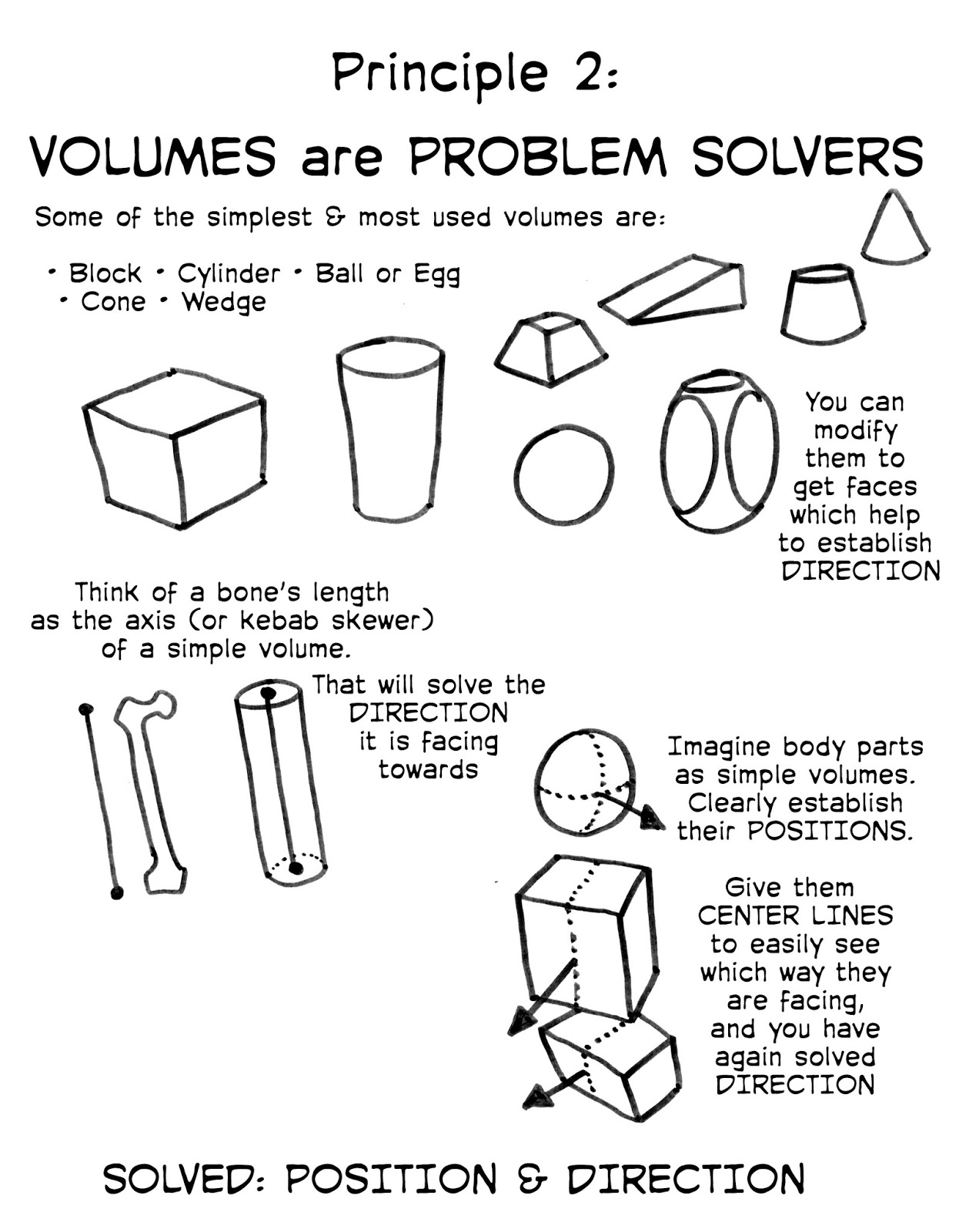 Principle 2:

VOLUMES are PROBLEM SOLVERS

Some of the simplest & most used volumes are:

• Block • Cylinder • Ball or Egg
• Cone • Wedge

You can modify them to get faces which help to establish DIRECTION

Think of a bone's length as the axis (or kebab skewer) of a simple volume.

That will solve the DIRECTION it is facing towards

Imagine body parts as simple volumes. Clearly establish their POSITIONS.

Give them CENTER LINES to easily see which way they are facing, and you have again solved DIRECTION

SOLVED: POSITION & DIRECTION