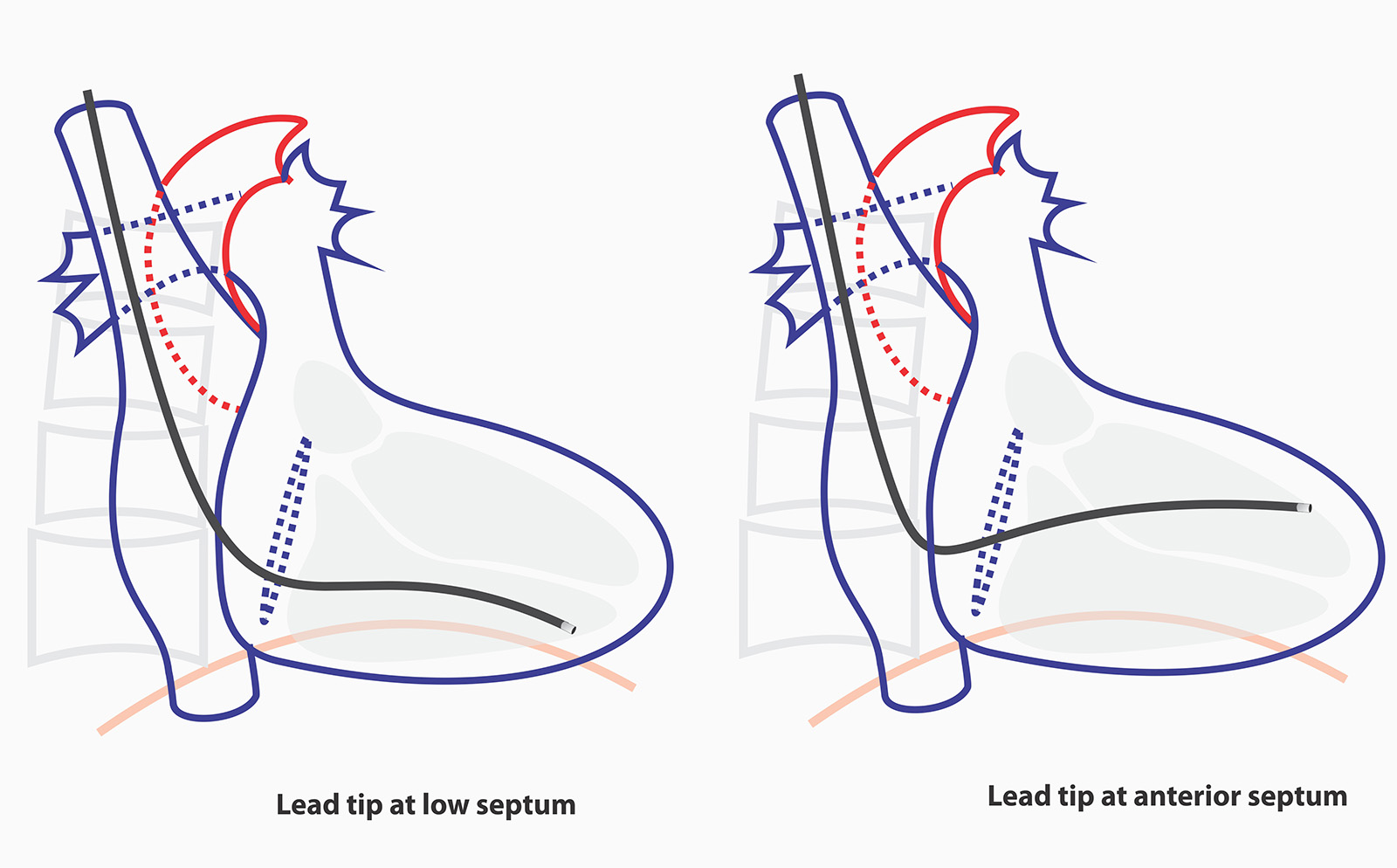 Lead tip at low septum

Lead tip at anterior septum