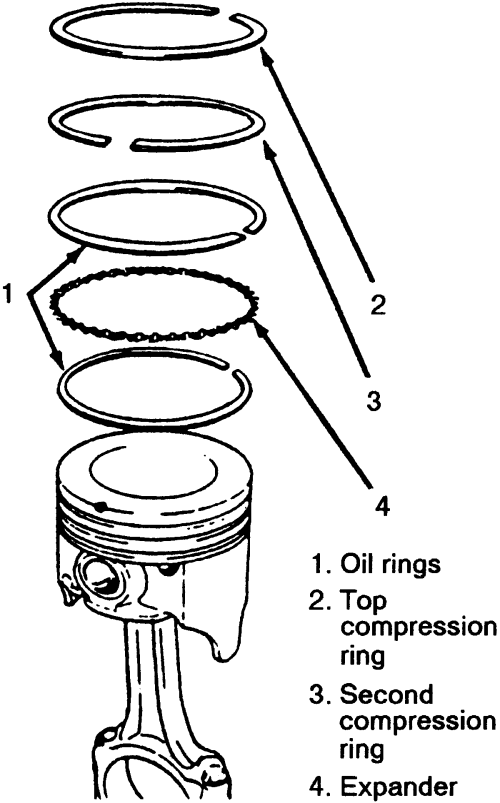 1

2

3

4

1. Oil rings
2. Top compression ring
3. Second compression ring
4. Expander