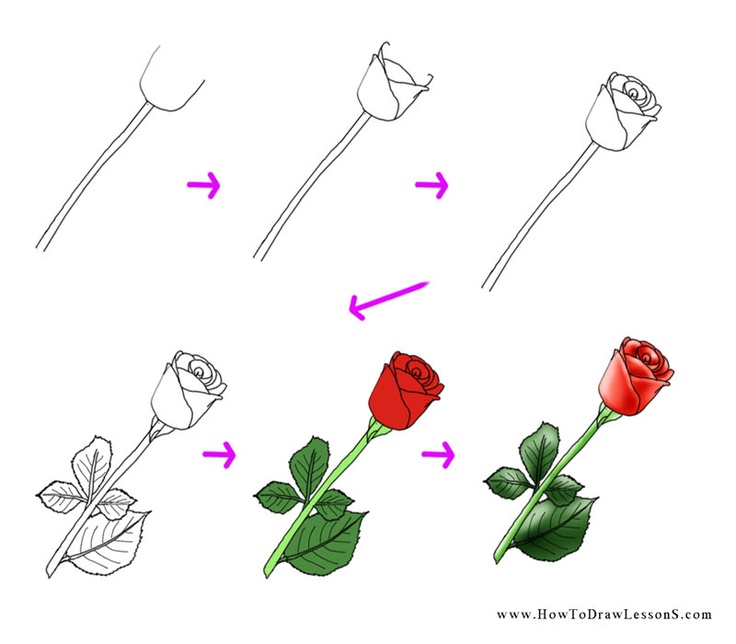 www.HowToDrawLessonS.com