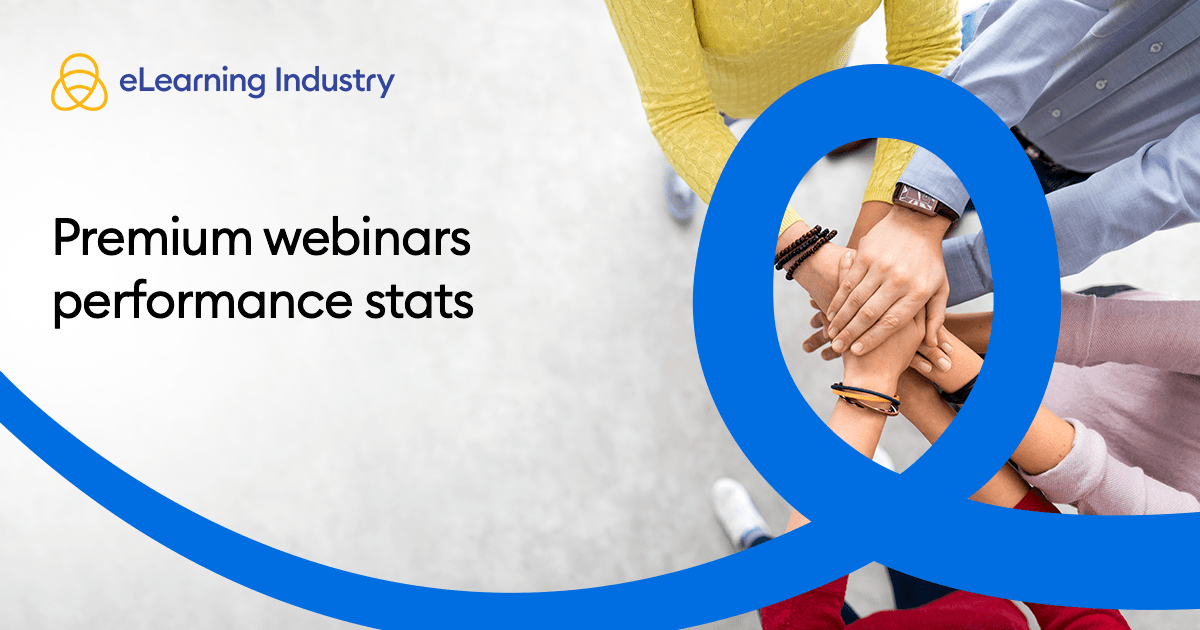 eLearning Industry

Premium webinars performance stats