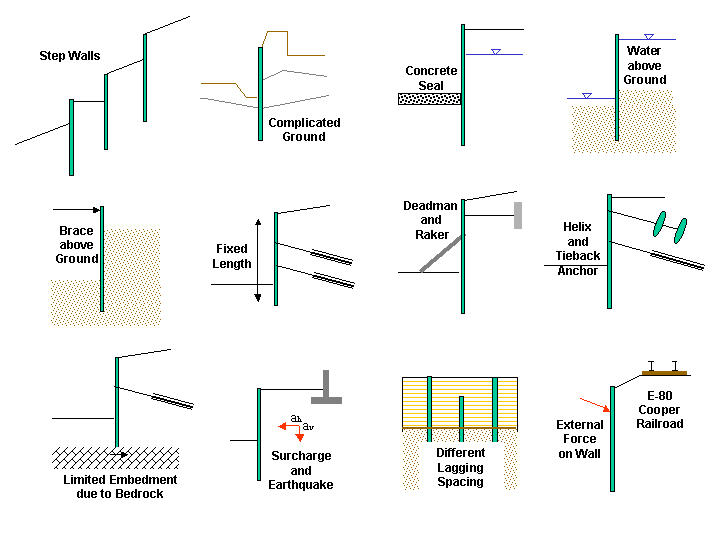 Step Walls

Complicated Ground

Concrete Seal

Water above Ground

Brace above Ground

Fixed Length

Deadman and Raker

Helix and Tieback Anchor

Limited Embedment due to Bedrock

$a_h$ $a_v$

Surcharge and Earthquake

Different Lagging Spacing

External Force on Wall

E-80 Cooper Railroad