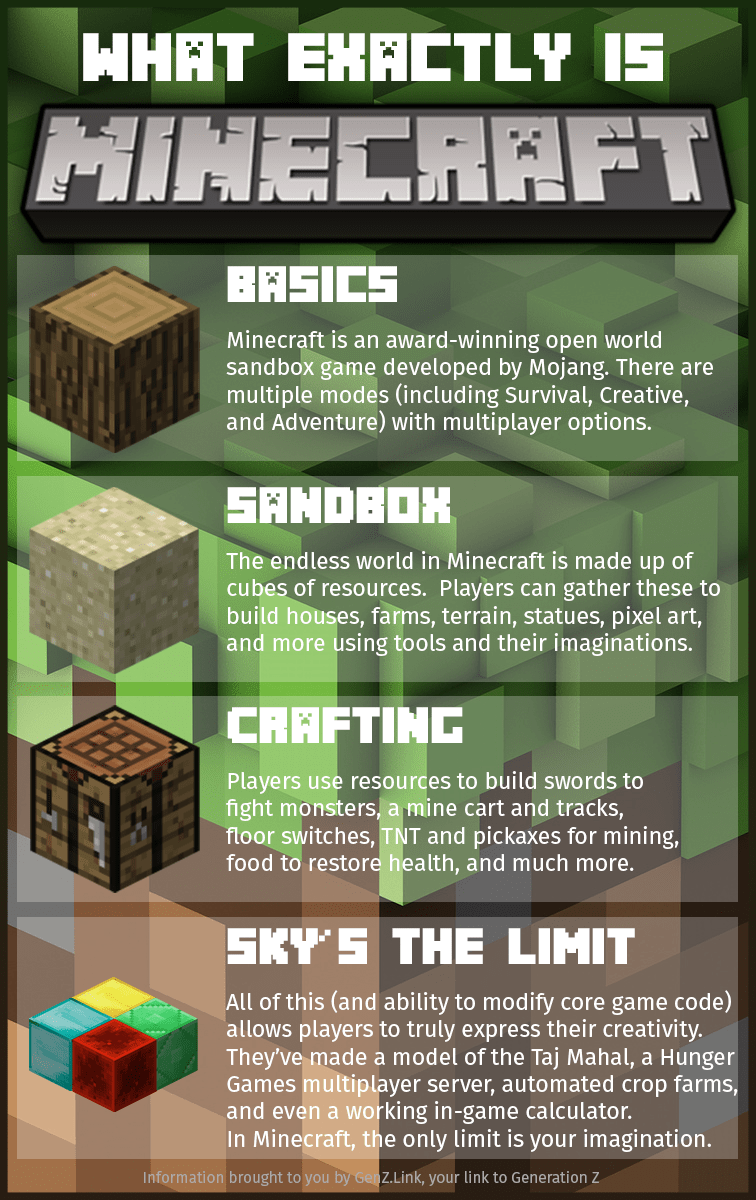 WHAT EXACTLY IS

MINECRAFT

BASICS

Minecraft is an award-winning open world sandbox game developed by Mojang. There are multiple modes (including Survival, Creative, and Adventure) with multiplayer options.

SANDBOX

The endless world in Minecraft is made up of cubes of resources.  Players can gather these to build houses, farms, terrain, statues, pixel art, and more using tools and their imaginations.

CRAFTING

Players use resources to build swords to fight monsters, a mine cart and tracks, floor switches, TNT and pickaxes for mining, food to restore health, and much more.

SKY'S THE LIMIT

All of this (and ability to modify core game code) allows players to truly express their creativity. They've made a model of the Taj Mahal, a Hunger Games multiplayer server, automated crop farms, and even a working in-game calculator.
In Minecraft, the only limit is your imagination.

Information brought to you by GenZ.Link, your link to Generation Z