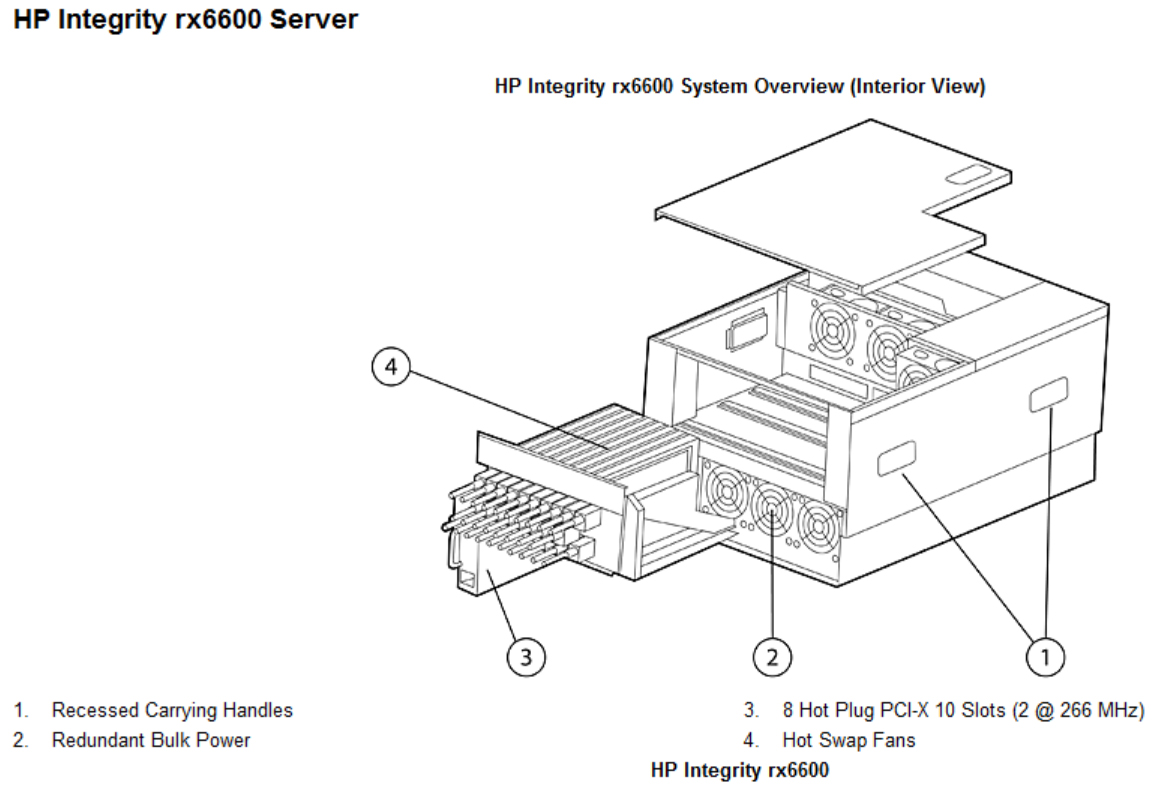 HP Integrity rx6600 Server

HP Integrity rx6600 System Overview (Interior View)

4

3

2

1

1. Recessed Carrying Handles
2. Redundant Bulk Power

3. 8 Hot Plug PCI-X 10 Slots (2 @ 266 MHz)
4. Hot Swap Fans

HP Integrity rx6600