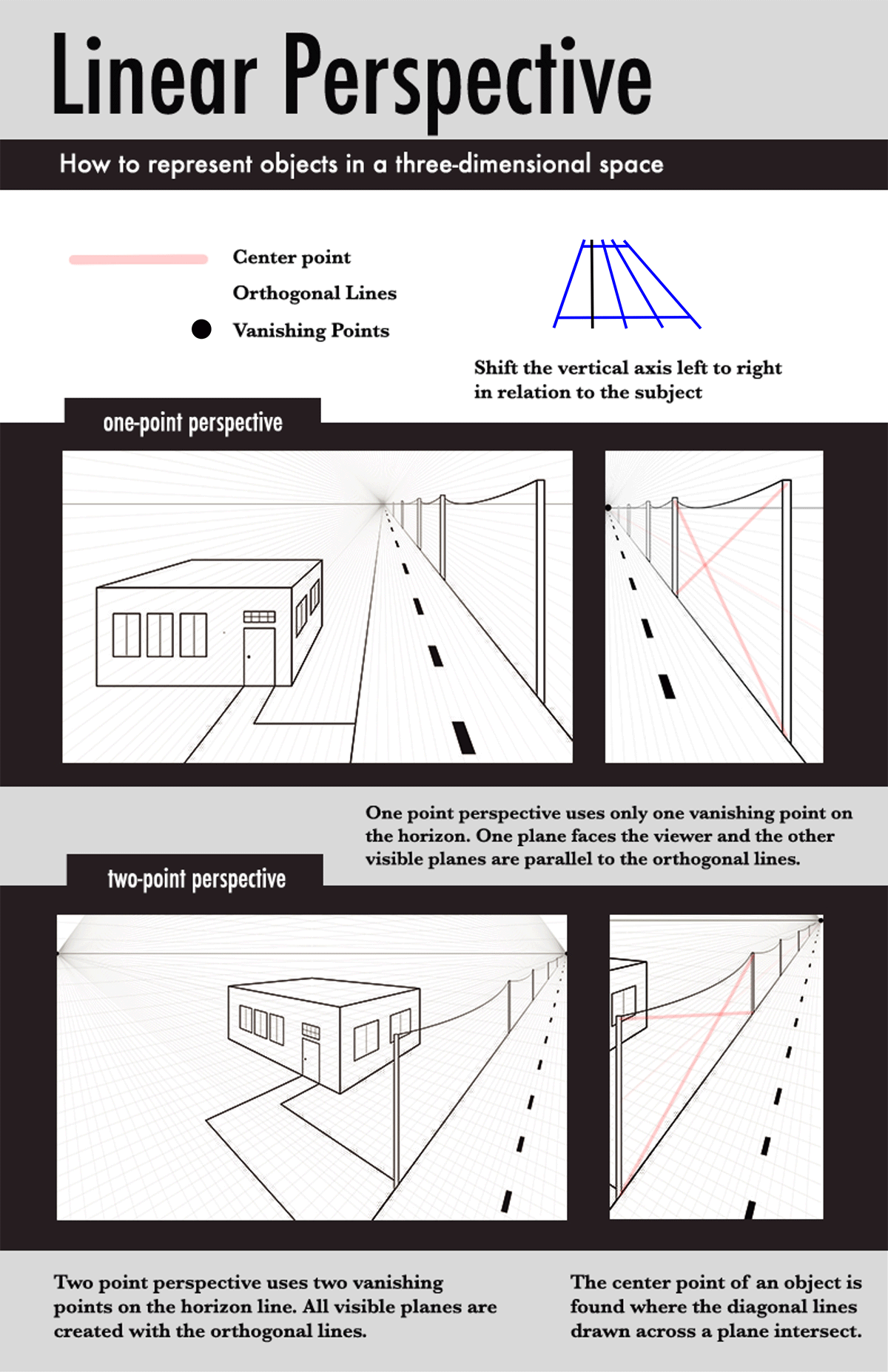 Linear Perspective

How to represent objects in a three-dimensional space

Center point
Orthogonal Lines
Vanishing Points

Shift the vertical axis left to right in relation to the subject

one-point perspective

One point perspective uses only one vanishing point on the horizon. One plane faces the viewer and the other visible planes are parallel to the orthogonal lines.

two-point perspective

Two point perspective uses two vanishing points on the horizon line. All visible planes are created with the orthogonal lines.

The center point of an object is found where the diagonal lines drawn across a plane intersect.