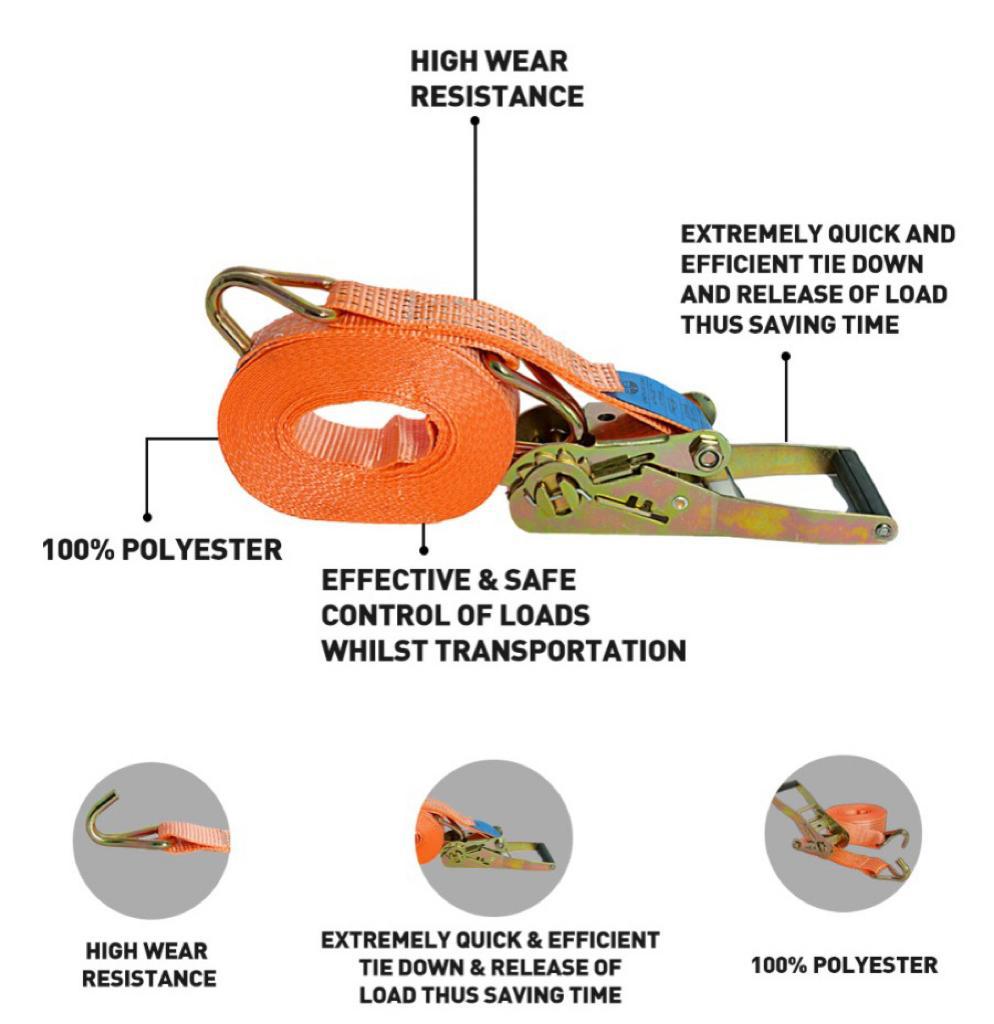 HIGH WEAR RESISTANCE

EXTREMELY QUICK AND EFFICIENT TIE DOWN AND RELEASE OF LOAD THUS SAVING TIME

100% POLYESTER

EFFECTIVE & SAFE CONTROL OF LOADS WHILST TRANSPORTATION

HIGH WEAR RESISTANCE

EXTREMELY QUICK & EFFICIENT TIE DOWN & RELEASE OF LOAD THUS SAVING TIME

100% POLYESTER