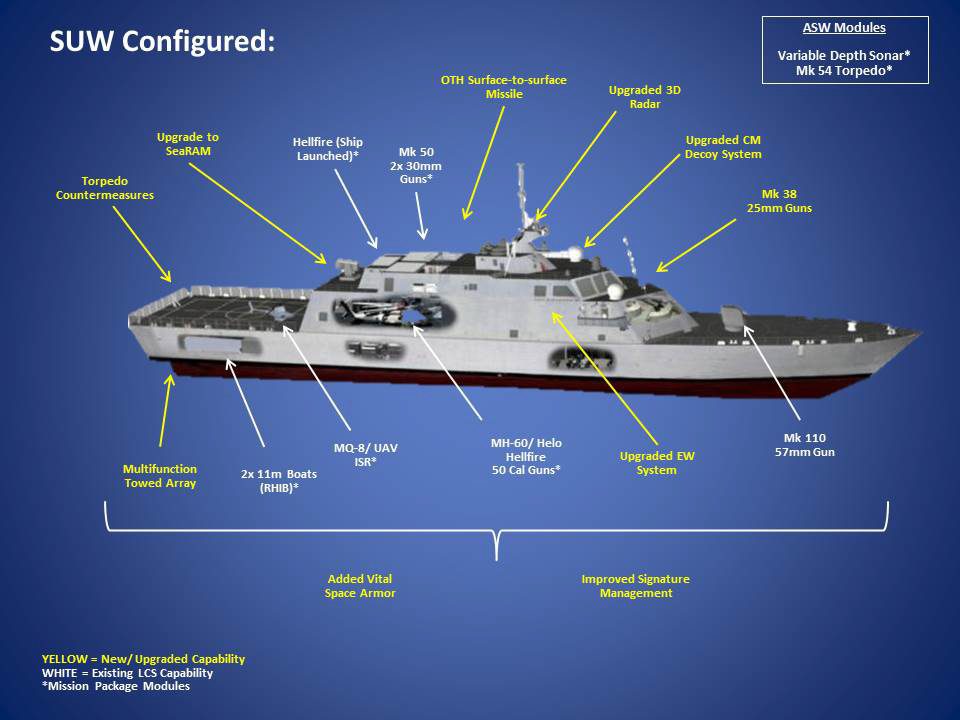 SUW Configured:

ASW Modules

Variable Depth Sonar*
Mk 54 Torpedo*

OTH Surface-to-surface Missile

Upgraded 3D Radar

Upgrade to SeaRAM

Hellfire (Ship Launched)*

Mk 50 2x 30mm Guns*

Upgraded CM Decoy System

Torpedo Countermeasures

Mk 38 25mm Guns

Multifunction Towed Array

2x 11m Boats (RHIB)*

MQ-8/ UAV ISR*

MH-60/ Helo Hellfire 50 Cal Guns*

Upgraded EW System

Mk 110 57mm Gun

Added Vital Space Armor

Improved Signature Management

YELLOW = New/ Upgraded Capability
WHITE = Existing LCS Capability
*Mission Package Modules