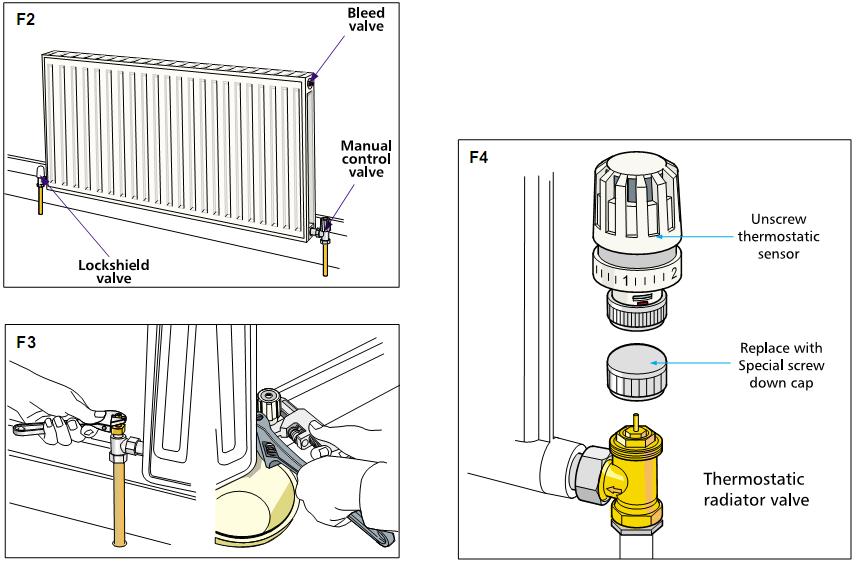 F2

Bleed valve

Manual control valve

Lockshield valve

F3

F4

Unscrew thermostatic sensor

1 2

Replace with Special screw down cap

Thermostatic radiator valve