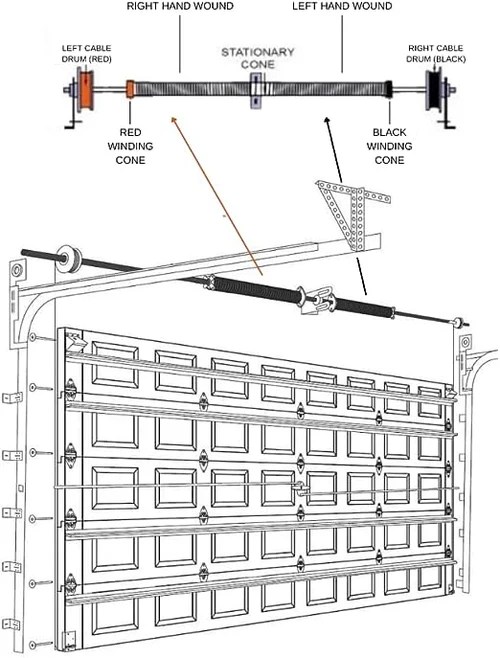 RIGHT HAND WOUND
LEFT HAND WOUND
LEFT CABLE DRUM (RED)
STATIONARY CONE
RIGHT CABLE DRUM (BLACK)
RED WINDING CONE
BLACK WINDING CONE