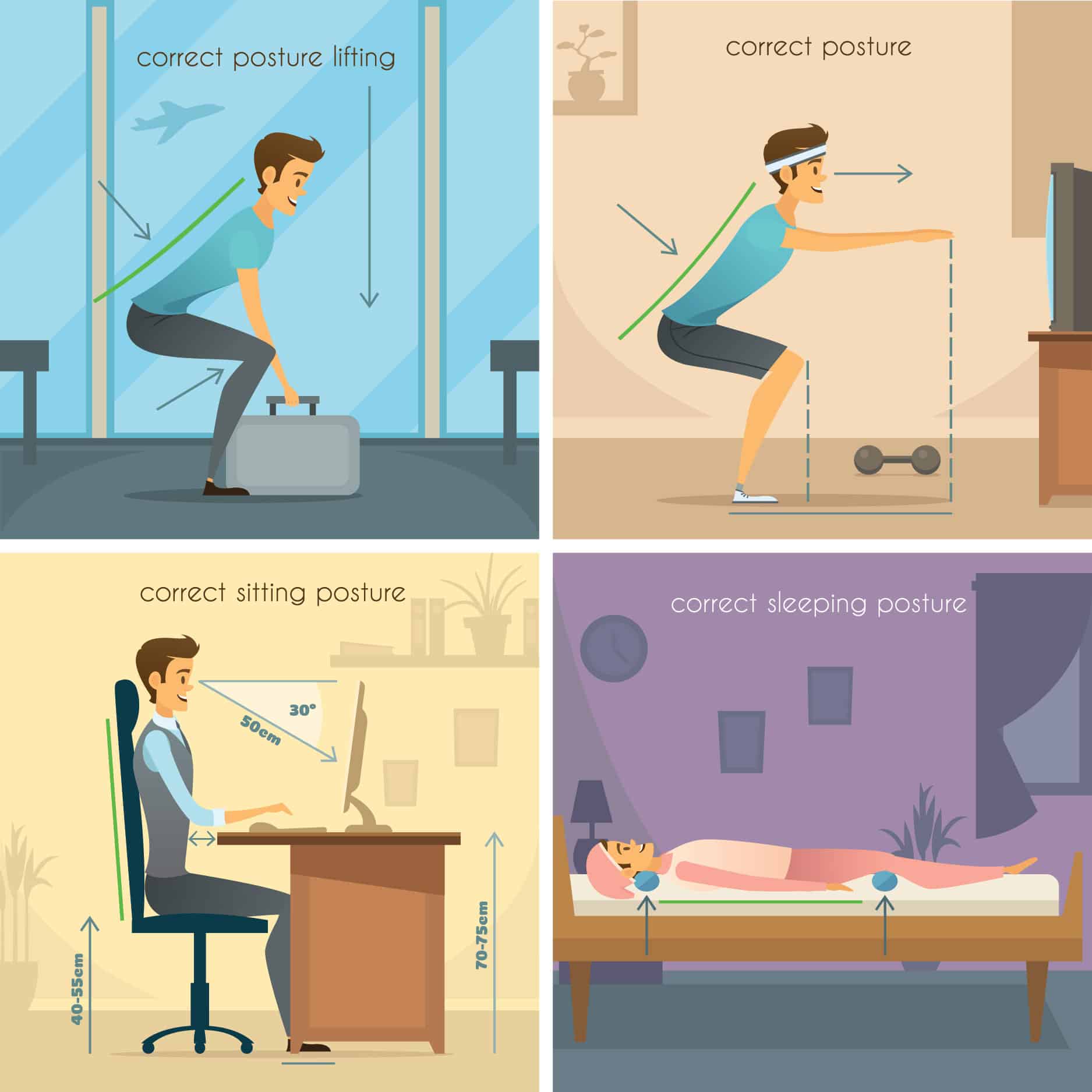 correct posture lifting

correct posture

correct sitting posture

30°

50cm

40-55cm

70-75cm

correct sleeping posture