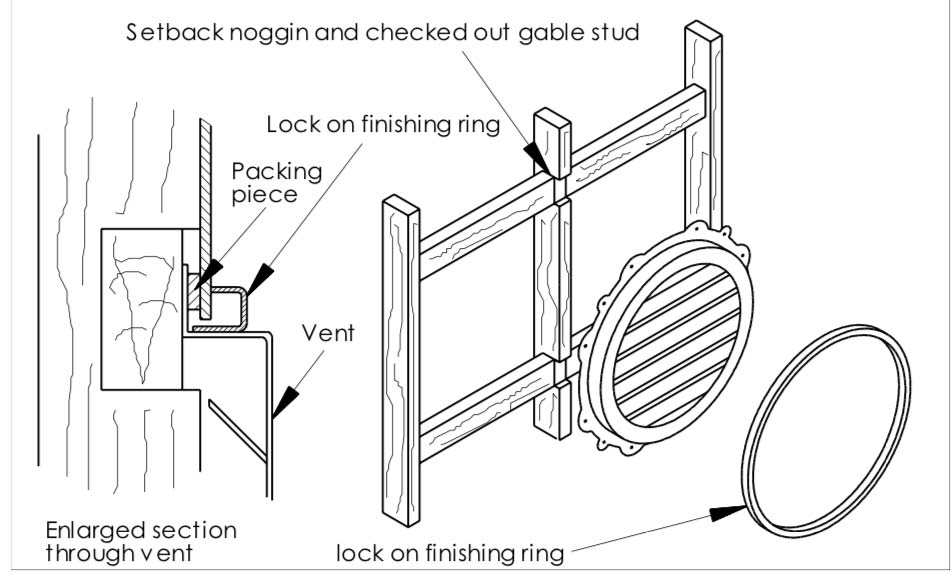 Setback noggin and checked out gable stud

Lock on finishing ring

Packing piece

Vent

Enlarged section through vent

lock on finishing ring