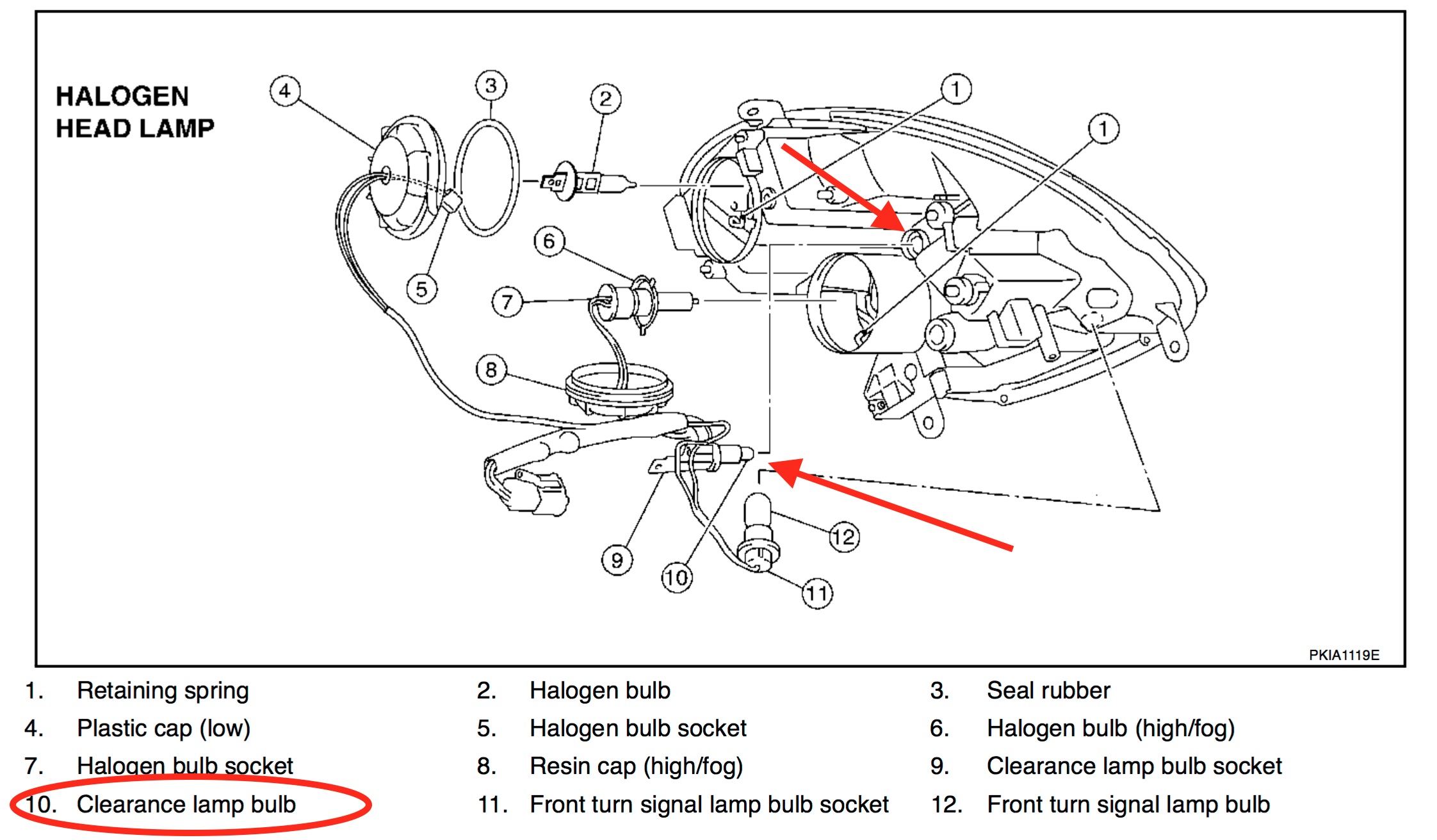 HALOGEN HEAD LAMP

4
3
2
1
1
6
5
7
8
9
10
12
11

PKIA1119E

1. Retaining spring
2. Halogen bulb
3. Seal rubber
4. Plastic cap (low)
5. Halogen bulb socket
6. Halogen bulb (high/fog)
7. Halogen bulb socket
8. Resin cap (high/fog)
9. Clearance lamp bulb socket
10. Clearance lamp bulb
11. Front turn signal lamp bulb socket
12. Front turn signal lamp bulb