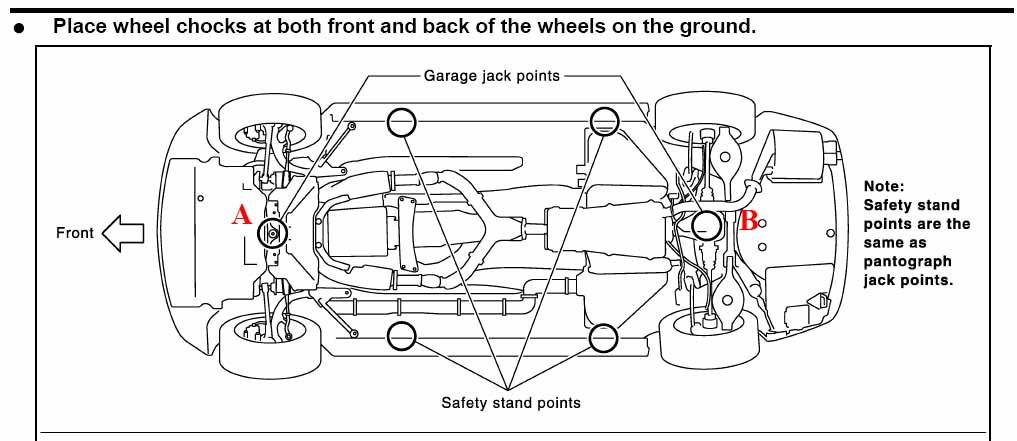 ● Place wheel chocks at both front and back of the wheels on the ground.

Garage jack points

Front

A

B

Note: Safety stand points are the same as pantograph jack points.

Safety stand points