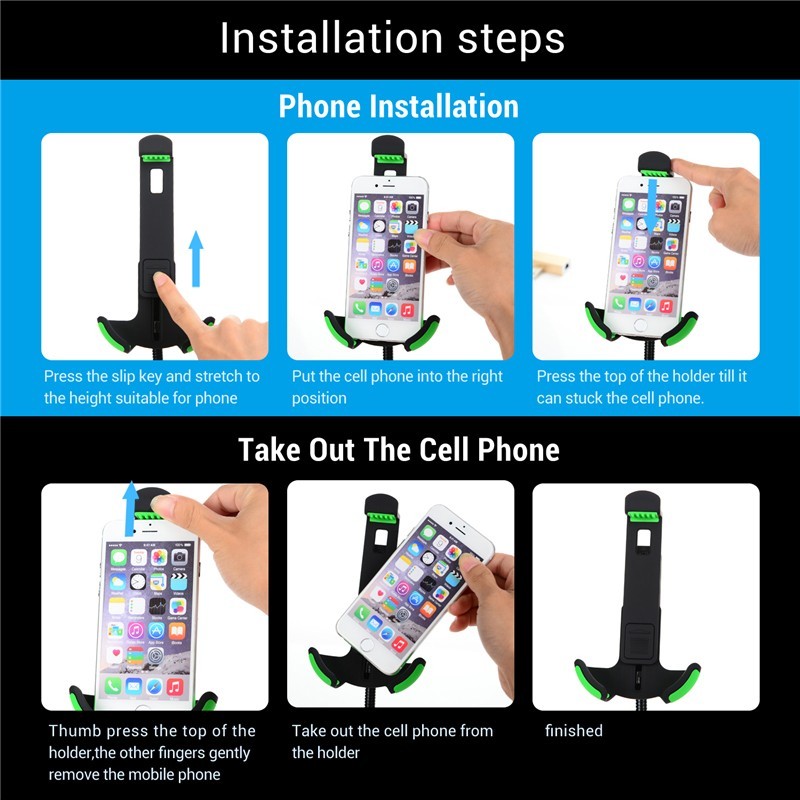 Installation steps

Phone Installation

Press the slip key and stretch to the height suitable for phone

Put the cell phone into the right position

Press the top of the holder till it can stuck the cell phone.

Take Out The Cell Phone

Thumb press the top of the holder,the other fingers gently remove the mobile phone

Take out the cell phone from the holder

finished