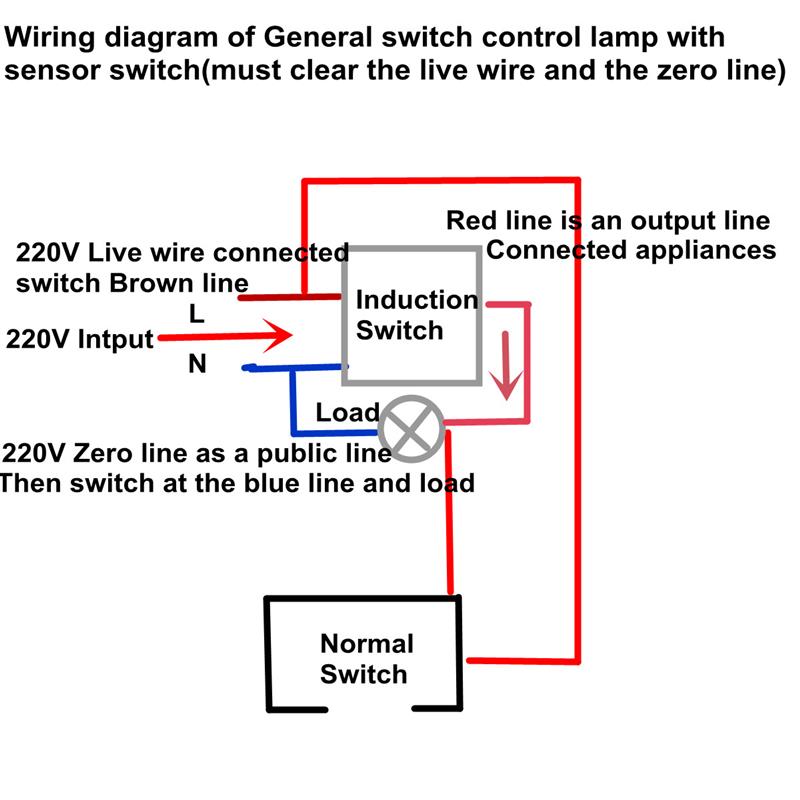 Wiring diagram of General switch control lamp with sensor switch(must clear the live wire and the zero line)

Red line is an output line
Connected appliances

220V Live wire connected switch Brown line

L

220V Intput

N

Induction Switch

Load

220V Zero line as a public line
Then switch at the blue line and load

Normal Switch