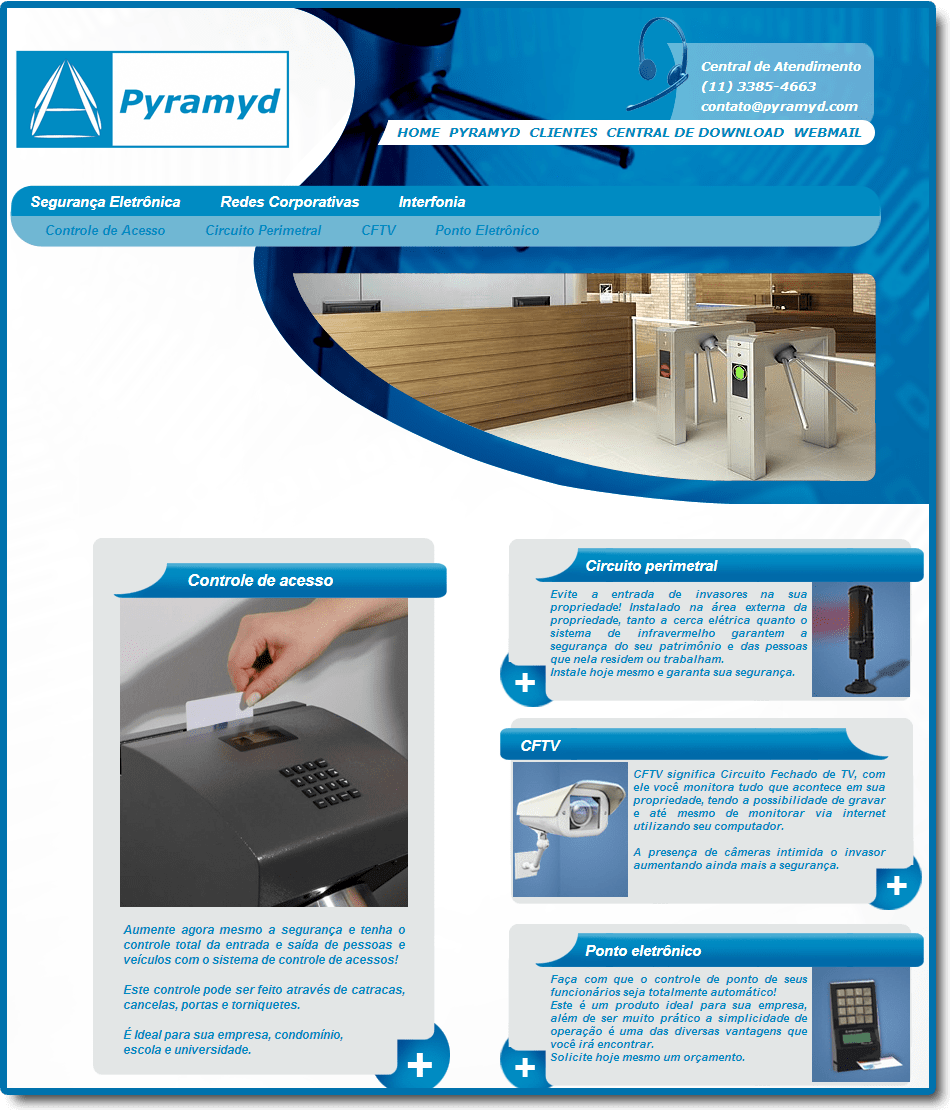 Pyramyd

Central de Atendimento
(11) 3385-4663
contato@pyramyd.com

HOME PYRAMYD CLIENTES CENTRAL DE DOWNLOAD WEBMAIL

Segurança Eletrônica Redes Corporativas Interfonia

Controle de Acesso Circuito Perimetral CFTV Ponto Eletrônico

Controle de acesso

Aumente agora mesmo a segurança e tenha o controle total da entrada e saída de pessoas e veículos com o sistema de controle de acessos!

Este controle pode ser feito através de catracas, cancelas, portas e torniquetes.

É Ideal para sua empresa, condomínio, escola e universidade.

+

Circuito perimetral

Evite a entrada de invasores na sua propriedade! Instalado na área externa da propriedade, tanto a cerca elétrica quanto o sistema de infravermelho garantem a segurança do seu patrimônio e das pessoas que nela residem ou trabalham.
Instale hoje mesmo e garanta sua segurança.

+

CFTV

CFTV significa Circuito Fechado de TV, com ele você monitora tudo que acontece em sua propriedade, tendo a possibilidade de gravar e até mesmo de monitorar via internet utilizando seu computador.

A presença de câmeras intimida o invasor aumentando ainda mais a segurança.

+

Ponto eletrônico

Faça com que o controle de ponto de seus funcionários seja totalmente automático!
Este é um produto ideal para sua empresa, além de ser muito prático a simplicidade de operação é uma das diversas vantagens que você irá encontrar.
Solicite hoje mesmo um orçamento.

+