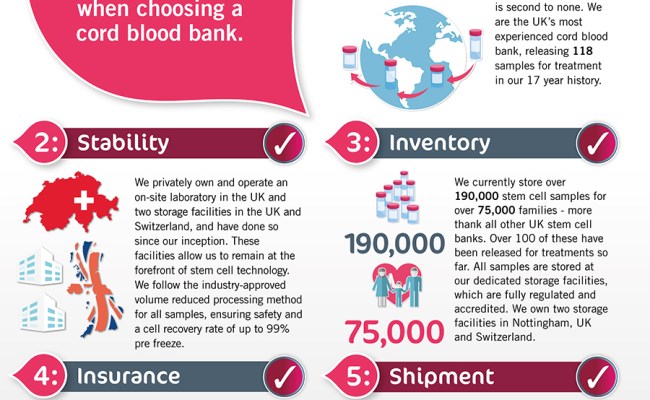 when choosing a cord blood bank.

is second to none. We are the UK's most experienced cord blood bank, releasing **118** samples for treatment in our 17 year history.

2: Stability ✓

We privately own and operate an on-site laboratory in the UK and two storage facilities in the UK and Switzerland, and have done so since our inception. These facilities allow us to remain at the forefront of stem cell technology. We follow the industry-approved volume reduced processing method for all samples, ensuring safety and a cell recovery rate of up to 99% pre freeze.

3: Inventory ✓

190,000

75,000

We currently store over **190,000** stem cell samples for over **75,000** families - more thank all other UK stem cell banks. Over 100 of these have been released for treatments so far. All samples are stored at our dedicated storage facilities, which are fully regulated and accredited. We own two storage facilities in Nottingham, UK and Switzerland.

4: Insurance ✓

5: Shipment ✓