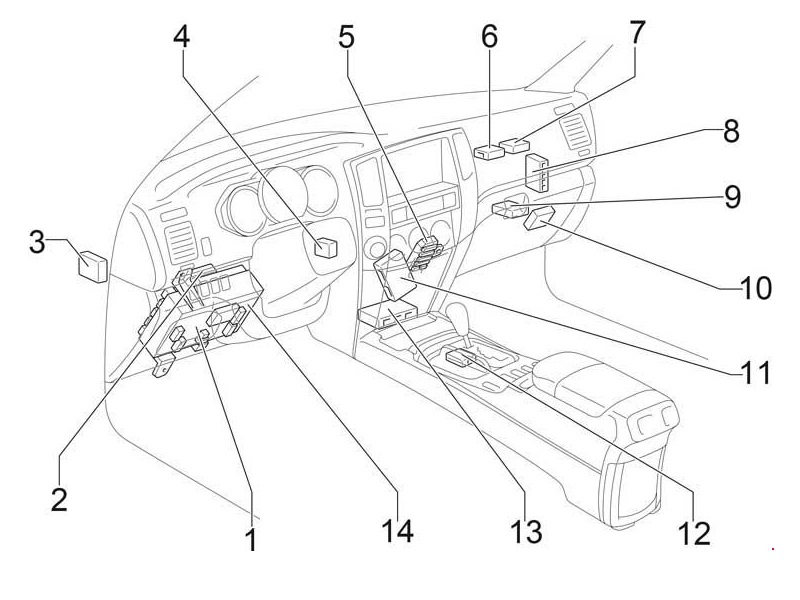 4
5
6
7
8
9
3
10
11
2
1
14
13
12