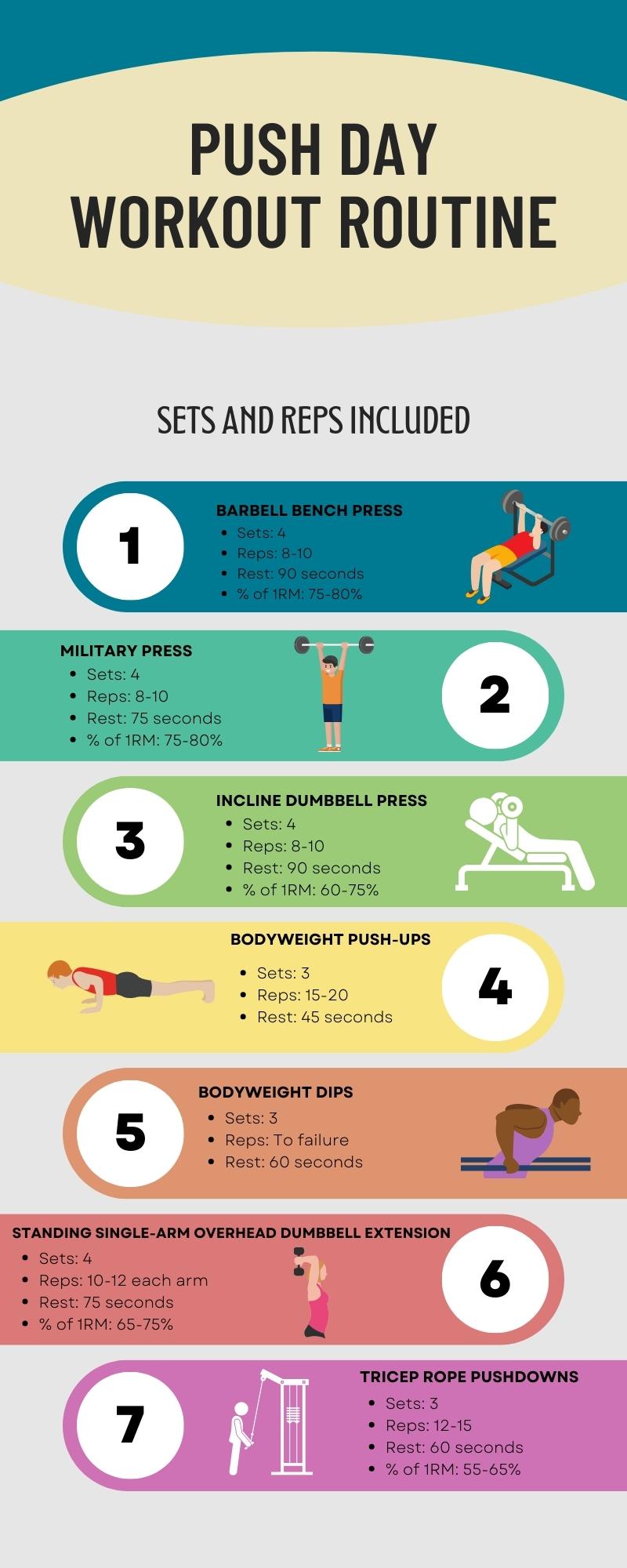 PUSH DAY
WORKOUT ROUTINE

SETS AND REPS INCLUDED

1

BARBELL BENCH PRESS
- Sets: 4
- Reps: 8-10
- Rest: 90 seconds
- % of 1RM: 75-80%

MILITARY PRESS
- Sets: 4
- Reps: 8-10
- Rest: 75 seconds
- % of 1RM: 75-80%

2

3

INCLINE DUMBBELL PRESS
- Sets: 4
- Reps: 8-10
- Rest: 90 seconds
- % of 1RM: 60-75%

BODYWEIGHT PUSH-UPS
- Sets: 3
- Reps: 15-20
- Rest: 45 seconds

4

5

BODYWEIGHT DIPS
- Sets: 3
- Reps: To failure
- Rest: 60 seconds

STANDING SINGLE-ARM OVERHEAD DUMBBELL EXTENSION
- Sets: 4
- Reps: 10-12 each arm
- Rest: 75 seconds
- % of 1RM: 65-75%

6

7

TRICEP ROPE PUSHDOWNS
- Sets: 3
- Reps: 12-15
- Rest: 60 seconds
- % of 1RM: 55-65%