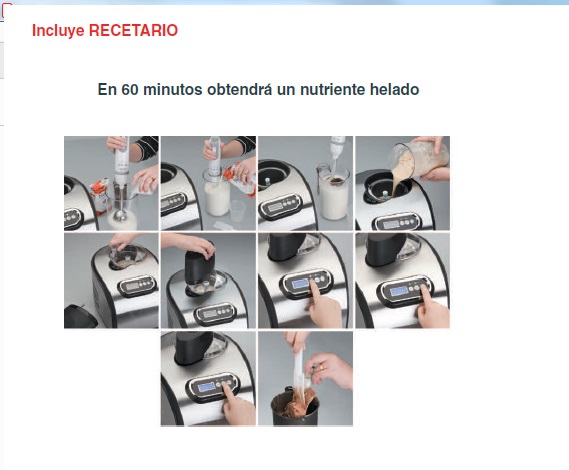 Incluye RECETARIO

En 60 minutos obtendrá un nutriente helado