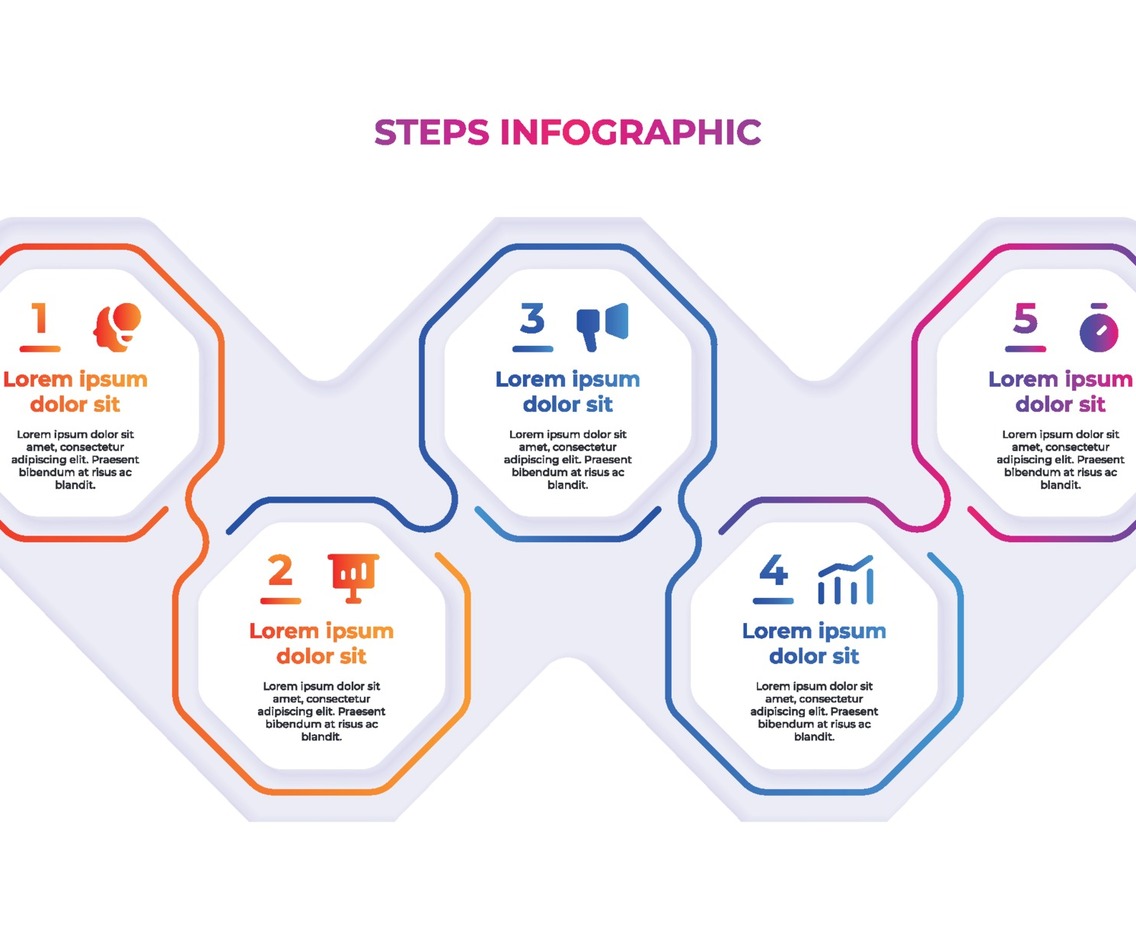 STEPS INFOGRAPHIC

1

Lorem ipsum dolor sit

Lorem ipsum dolor sit amet, consectetur adipiscing elit. Praesent bibendum at risus ac blandit.

2

Lorem ipsum dolor sit

Lorem ipsum dolor sit amet, consectetur adipiscing elit. Praesent bibendum at risus ac blandit.

3

Lorem ipsum dolor sit

Lorem ipsum dolor sit amet, consectetur adipiscing elit. Praesent bibendum at risus ac blandit.

4

Lorem ipsum dolor sit

Lorem ipsum dolor sit amet, consectetur adipiscing elit. Praesent bibendum at risus ac blandit.

5

Lorem ipsum dolor sit

Lorem ipsum dolor sit amet, consectetur adipiscing elit. Praesent bibendum at risus ac blandit.