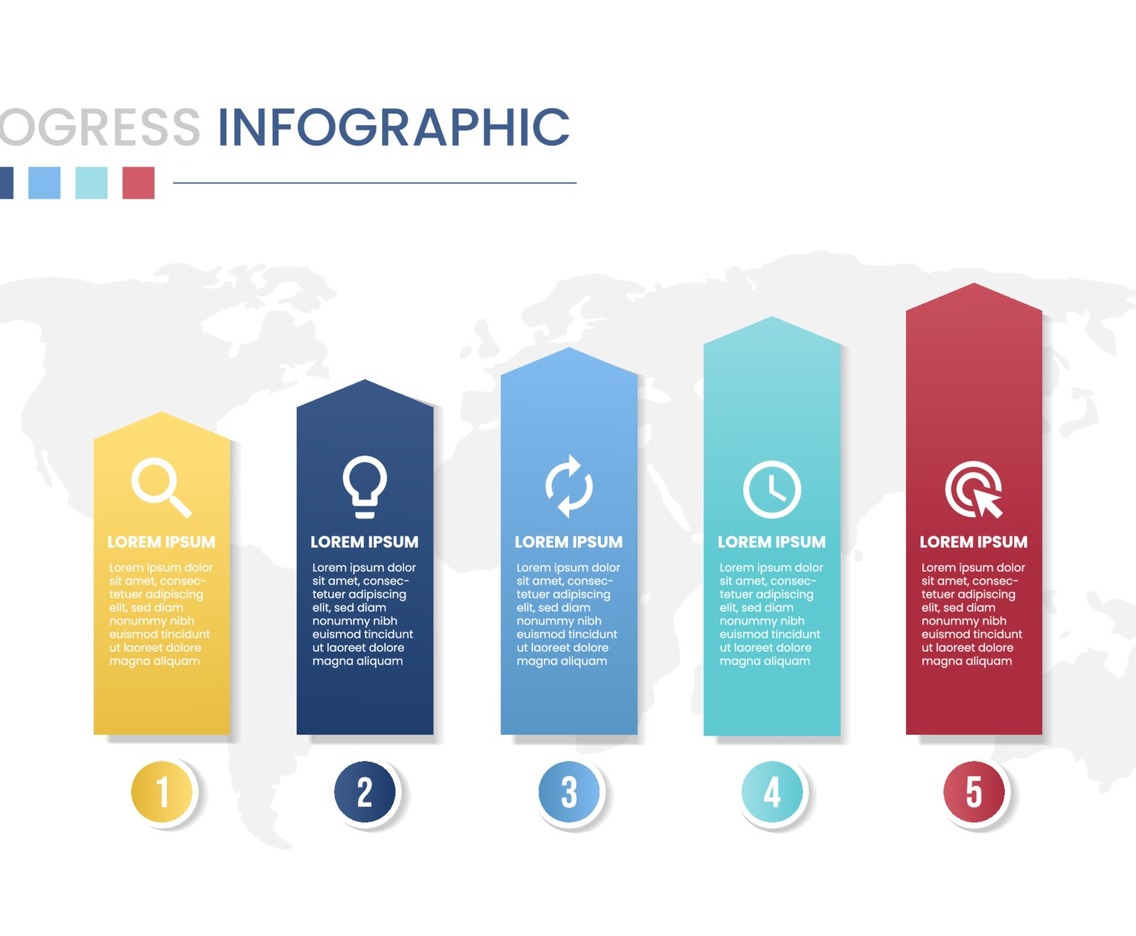 OGRESS INFOGRAPHIC

LOREM IPSUM

Lorem ipsum dolor sit amet, consectetuer adipiscing elit, sed diam nonummy nibh euismod tincidunt ut laoreet dolore magna aliquam

1

LOREM IPSUM

Lorem ipsum dolor sit amet, consectetuer adipiscing elit, sed diam nonummy nibh euismod tincidunt ut laoreet dolore magna aliquam

2

LOREM IPSUM

Lorem ipsum dolor sit amet, consectetuer adipiscing elit, sed diam nonummy nibh euismod tincidunt ut laoreet dolore magna aliquam

3

LOREM IPSUM

Lorem ipsum dolor sit amet, consectetuer adipiscing elit, sed diam nonummy nibh euismod tincidunt ut laoreet dolore magna aliquam

4

LOREM IPSUM

Lorem ipsum dolor sit amet, consectetuer adipiscing elit, sed diam nonummy nibh euismod tincidunt ut laoreet dolore magna aliquam

5