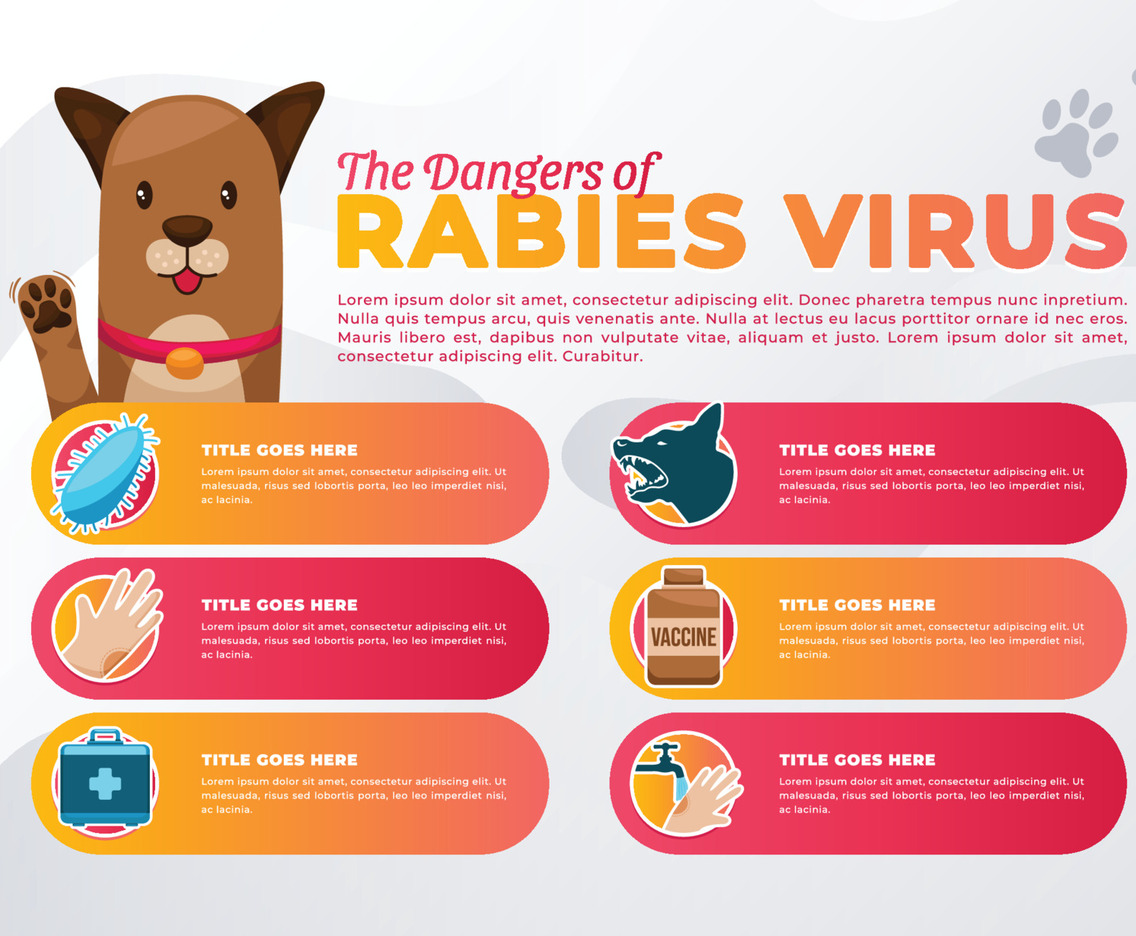 The Dangers of
RABIES VIRUS

Lorem ipsum dolor sit amet, consectetur adipiscing elit. Donec pharetra tempus nunc inpretium. Nulla quis tempus arcu, quis venenatis ante. Nulla at lectus eu lacus porttitor ornare id nec eros. Mauris libero est, dapibus non vulputate vitae, aliquam et justo. Lorem ipsum dolor sit amet, consectetur adipiscing elit. Curabitur.

TITLE GOES HERE
Lorem ipsum dolor sit amet, consectetur adipiscing elit. Ut malesuada, risus sed lobortis porta, leo leo imperdiet nisi, ac lacinia.

TITLE GOES HERE
Lorem ipsum dolor sit amet, consectetur adipiscing elit. Ut malesuada, risus sed lobortis porta, leo leo imperdiet nisi, ac lacinia.

TITLE GOES HERE
Lorem ipsum dolor sit amet, consectetur adipiscing elit. Ut malesuada, risus sed lobortis porta, leo leo imperdiet nisi, ac lacinia.

TITLE GOES HERE
Lorem ipsum dolor sit amet, consectetur adipiscing elit. Ut malesuada, risus sed lobortis porta, leo leo imperdiet nisi, ac lacinia.

VACCINE

TITLE GOES HERE
Lorem ipsum dolor sit amet, consectetur adipiscing elit. Ut malesuada, risus sed lobortis porta, leo leo imperdiet nisi, ac lacinia.

TITLE GOES HERE
Lorem ipsum dolor sit amet, consectetur adipiscing elit. Ut malesuada, risus sed lobortis porta, leo leo imperdiet nisi, ac lacinia.