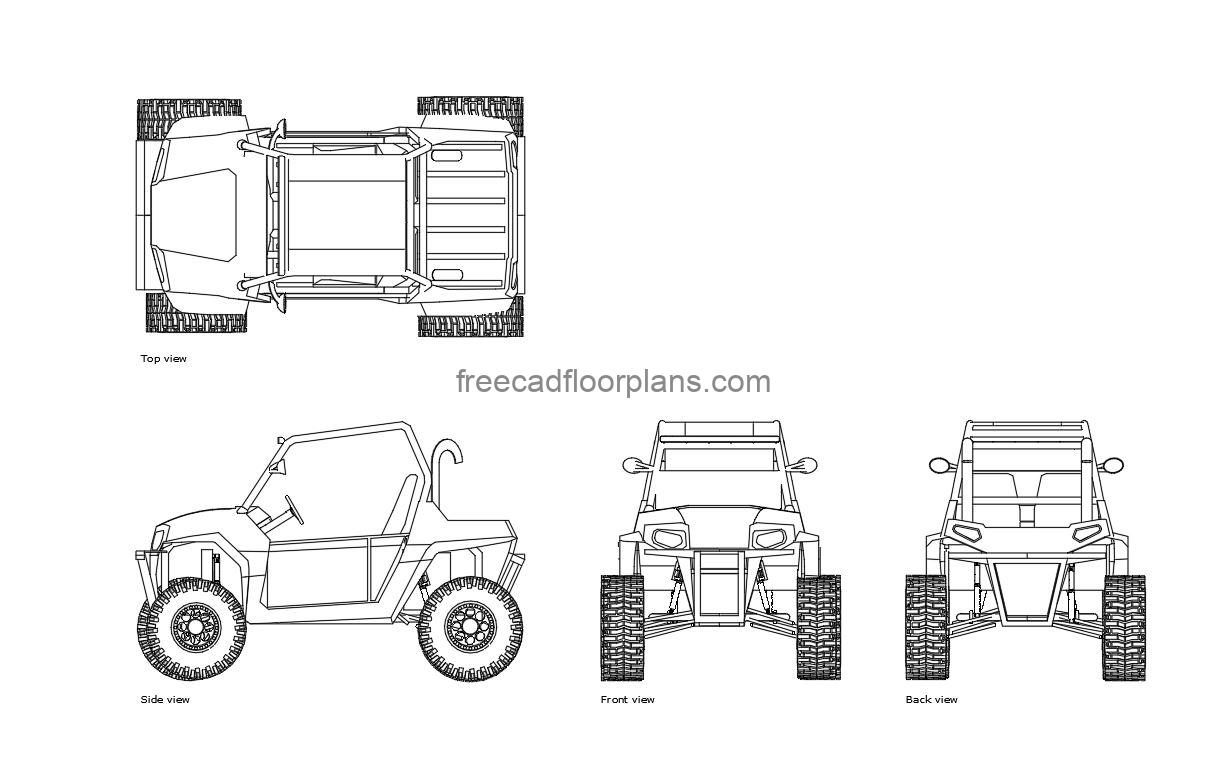 Top view

freecadfloorplans.com

Side view

Front view

Back view