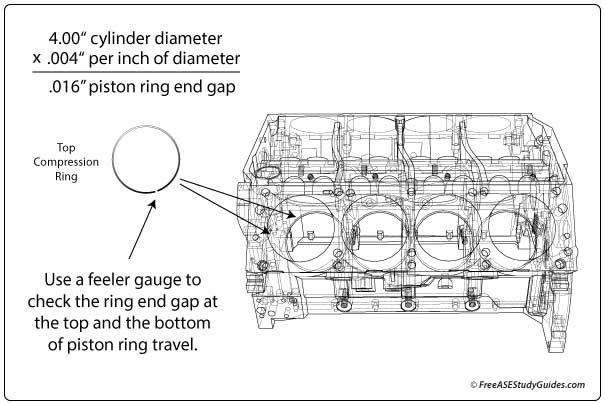 4.00" cylinder diameter
x .004" per inch of diameter
.016" piston ring end gap

Top Compression Ring

Use a feeler gauge to check the ring end gap at the top and the bottom of piston ring travel.

© FreeASEStudyGuides.com