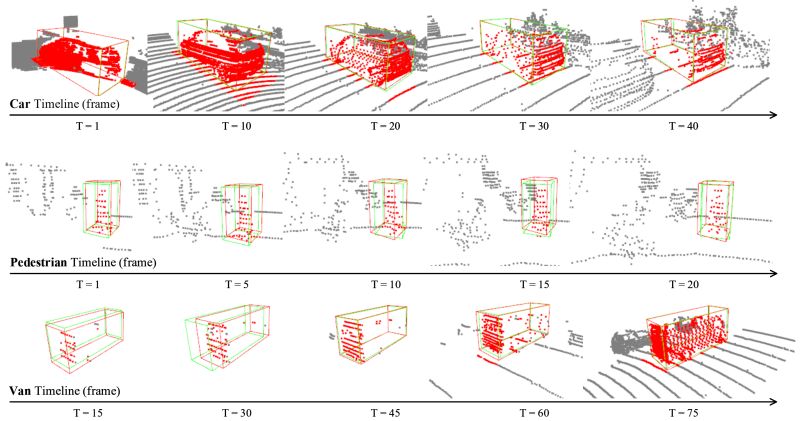 Car Timeline (frame)

T = 1

T = 10

T = 20

T = 30

T = 40

Pedestrian Timeline (frame)

T = 1

T = 5

T = 10

T = 15

T = 20

Van Timeline (frame)

T = 15

T = 30

T = 45

T = 60

T = 75