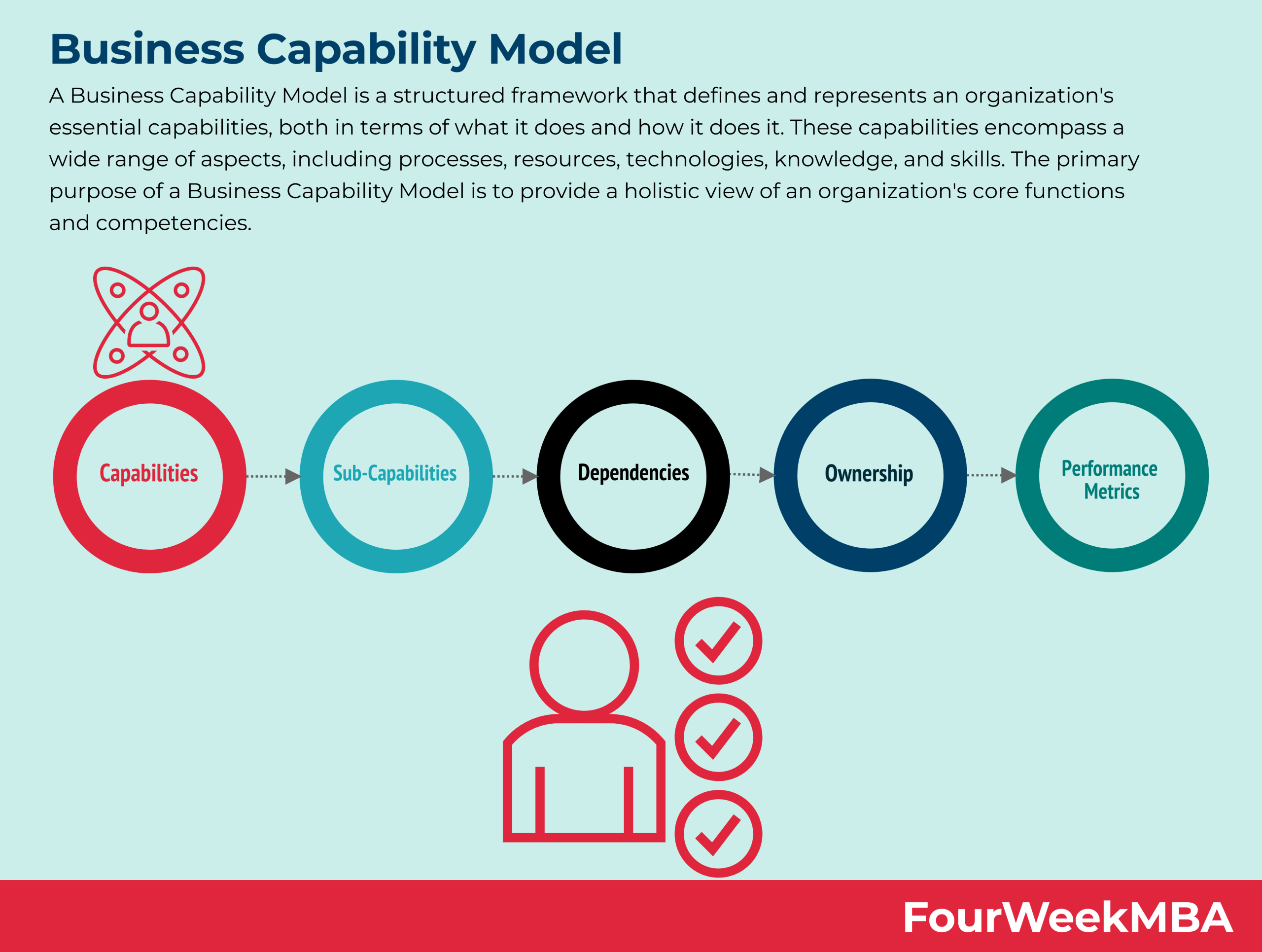 Business Capability Model

A Business Capability Model is a structured framework that defines and represents an organization's essential capabilities, both in terms of what it does and how it does it. These capabilities encompass a wide range of aspects, including processes, resources, technologies, knowledge, and skills. The primary purpose of a Business Capability Model is to provide a holistic view of an organization's core functions and competencies.

Capabilities

Sub-Capabilities

Dependencies

Ownership

Performance Metrics

FourWeekMBA