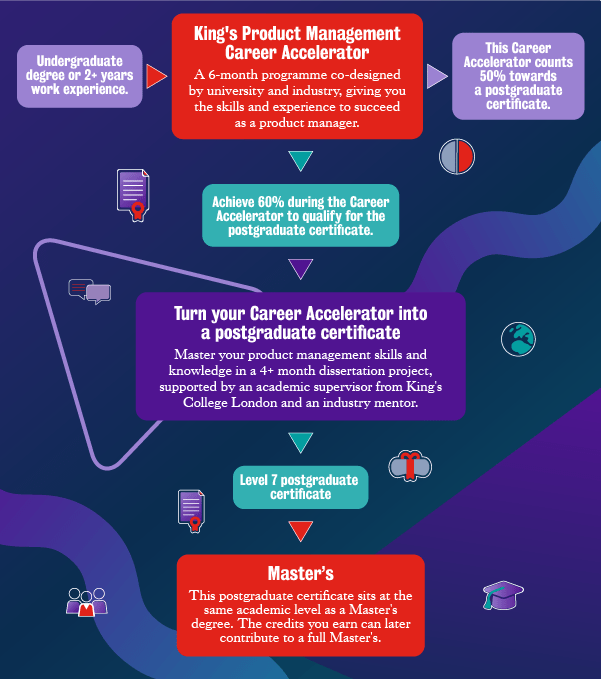 Undergraduate degree or 2+ years work experience.

King's Product Management Career Accelerator

A 6-month programme co-designed by university and industry, giving you the skills and experience to succeed as a product manager.

This Career Accelerator counts 50% towards a postgraduate certificate.

Achieve 60% during the Career Accelerator to qualify for the postgraduate certificate.

Turn your Career Accelerator into a postgraduate certificate

Master your product management skills and knowledge in a 4+ month dissertation project, supported by an academic supervisor from King's College London and an industry mentor.

Level 7 postgraduate certificate

Master's

This postgraduate certificate sits at the same academic level as a Master's degree. The credits you earn can later contribute to a full Master's.