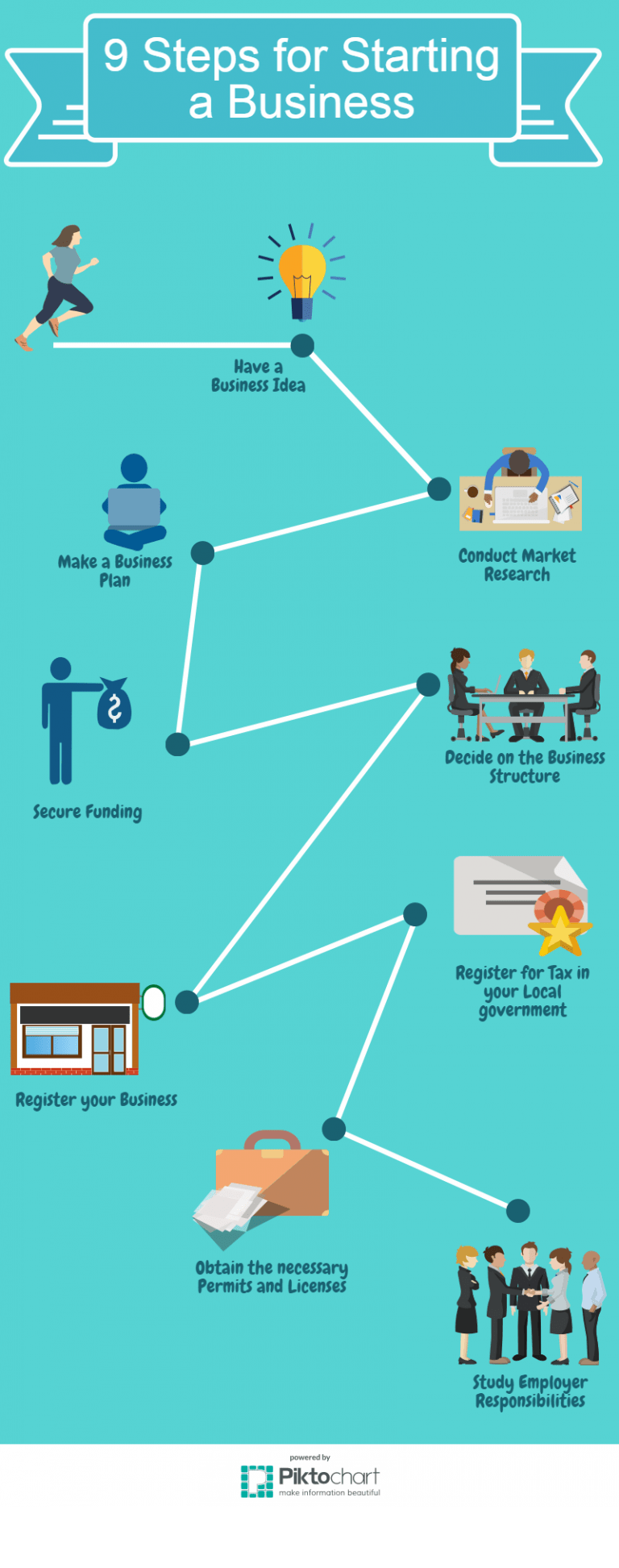 9 Steps for Starting a Business

Have a Business Idea

Conduct Market Research

Make a Business Plan

Decide on the Business Structure

Secure Funding

Register for Tax in your Local government

Register your Business

Obtain the necessary Permits and Licenses

Study Employer Responsibilities

powered by
Piktochart
make information beautiful