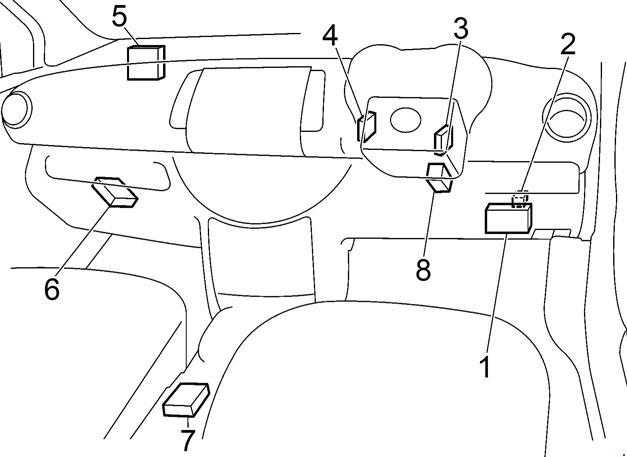 5
4
3
2
6
8
1
7