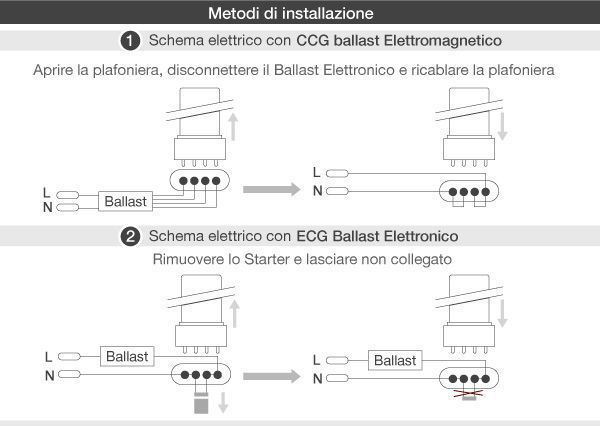 Metodi di installazione

1 Schema elettrico con CCG ballast Elettromagnetico

Aprire la plafoniera, disconnettere il Ballast Elettronico e ricablare la plafoniera

L
N
Ballast

L
N

2 Schema elettrico con ECG Ballast Elettronico

Rimuovere lo Starter e lasciare non collegato

L
N
Ballast

L
N
Ballast