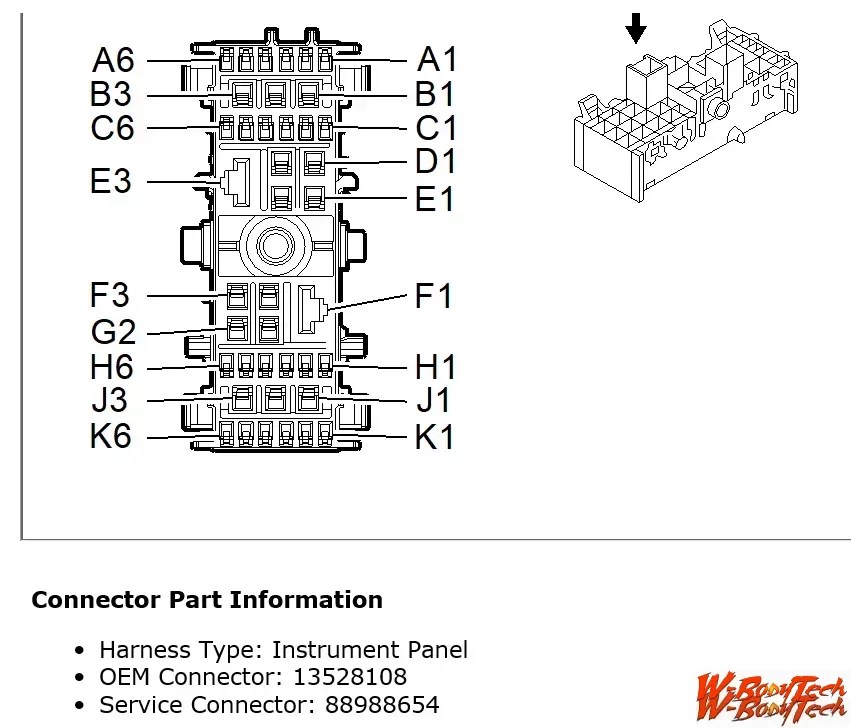 A6 A1
B3 B1
C6 C1
D1
E3 E1
F3 F1
G2
H6 H1
J3 J1
K6 K1

**Connector Part Information**

- Harness Type: Instrument Panel
- OEM Connector: 13528108
- Service Connector: 88988654

W-BodyTech
W-BodyTech