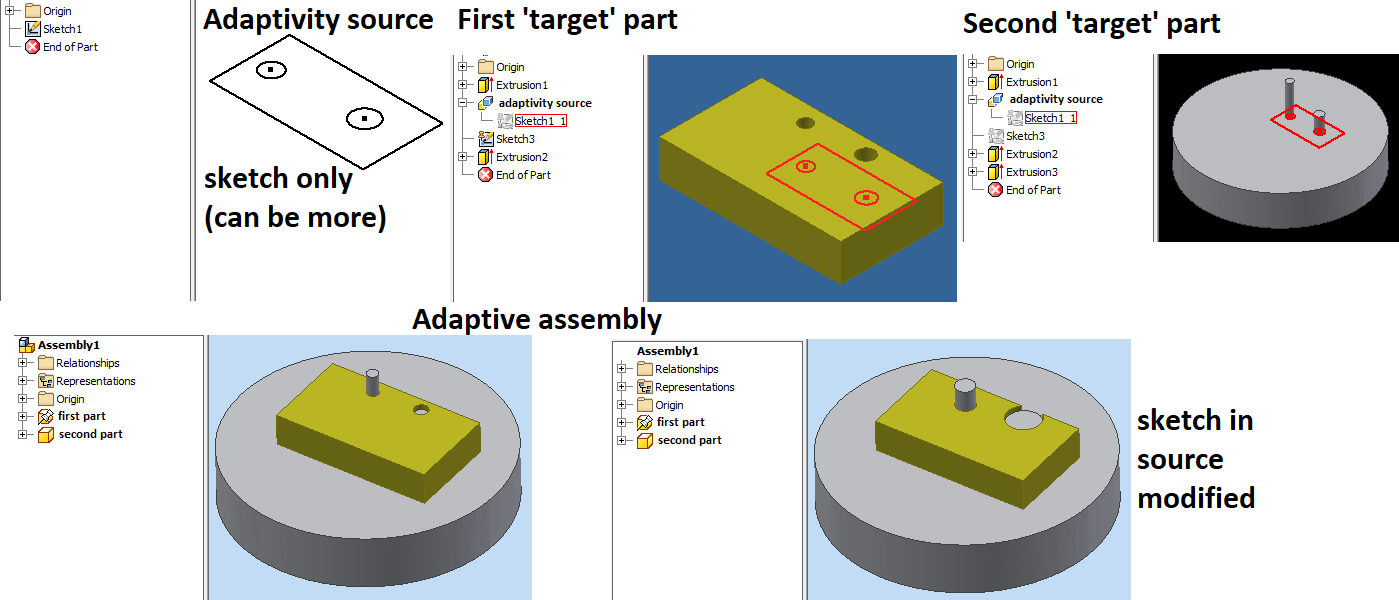 Origin
Sketch1
End of Part

Adaptivity source

sketch only (can be more)

First 'target' part

Origin
Extrusion1
adaptivity source
Sketch1_1
Sketch3
Extrusion2
End of Part

Second 'target' part

Origin
Extrusion1
adaptivity source
Sketch1_1
Sketch3
Extrusion2
Extrusion3
End of Part

Adaptive assembly

Assembly1
Relationships
Representations
Origin
first part
second part

Assembly1
Relationships
Representations
Origin
first part
second part

sketch in source modified