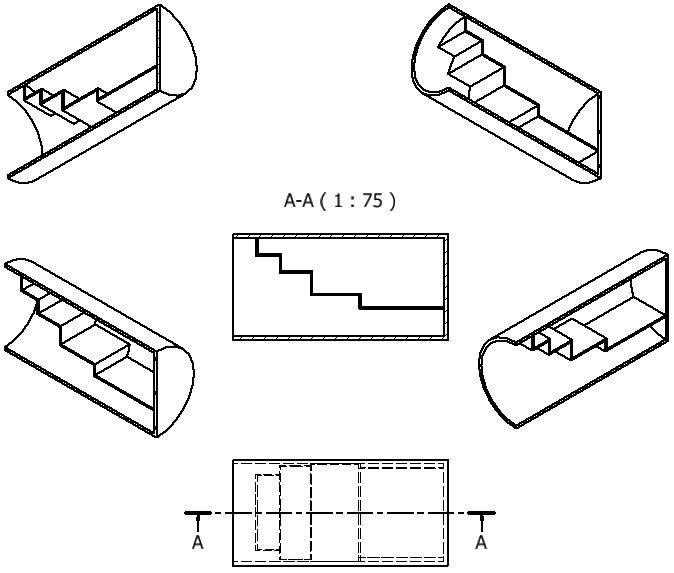 A-A ( 1 : 75 )

A

A