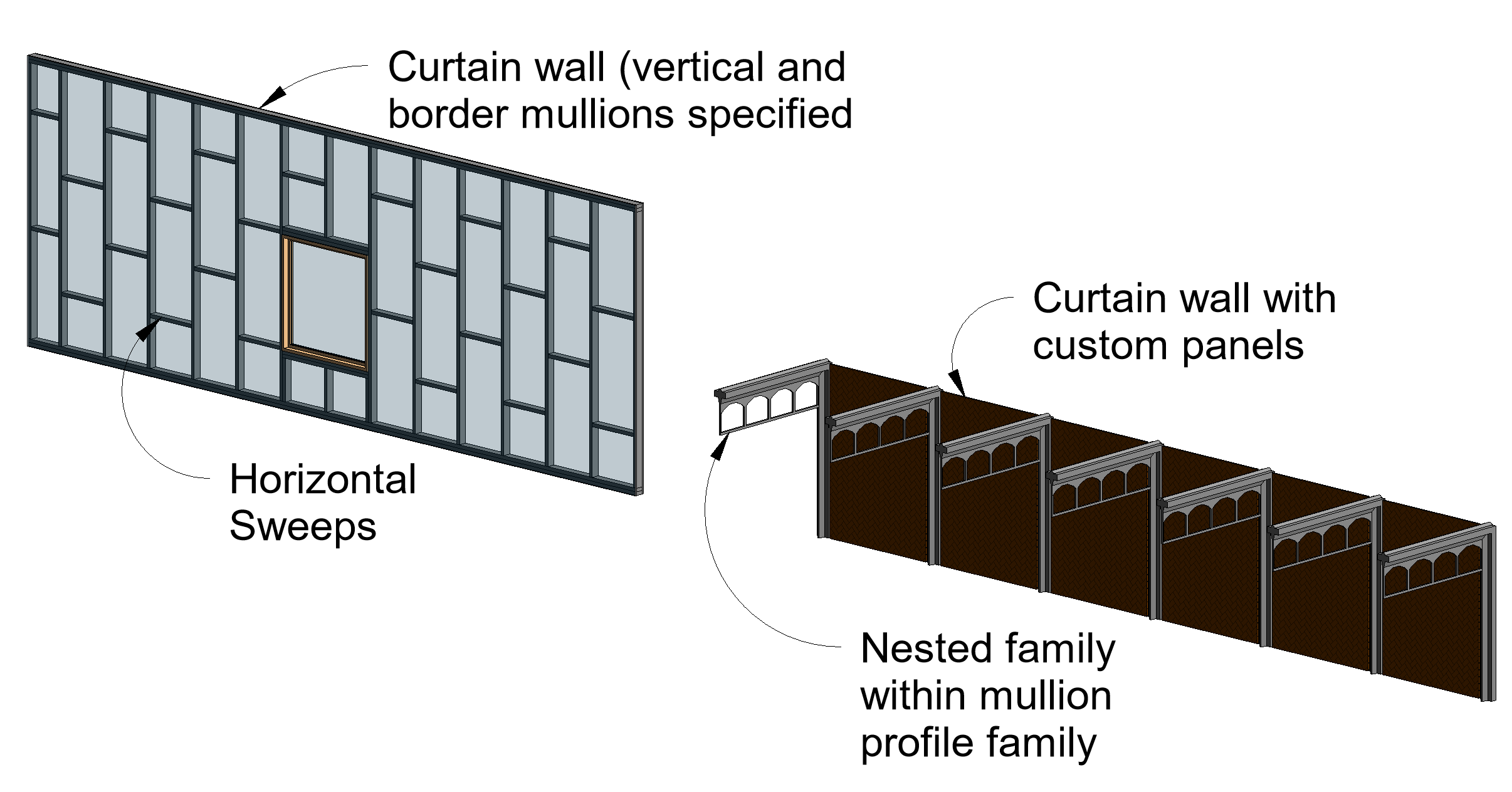 Curtain wall (vertical and border mullions specified

Horizontal Sweeps

Curtain wall with custom panels

Nested family within mullion profile family