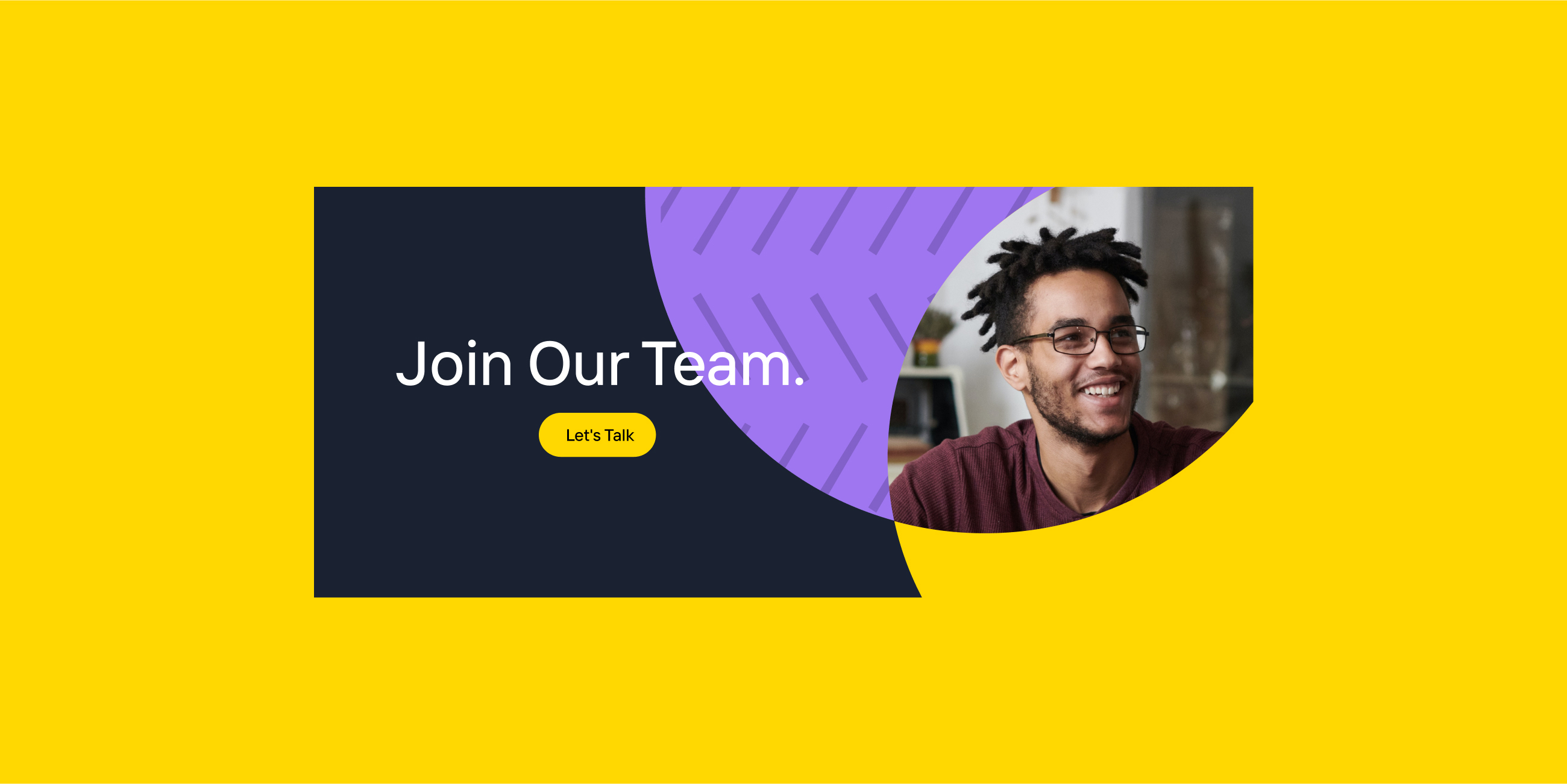 Join Our Team.

Let's Talk