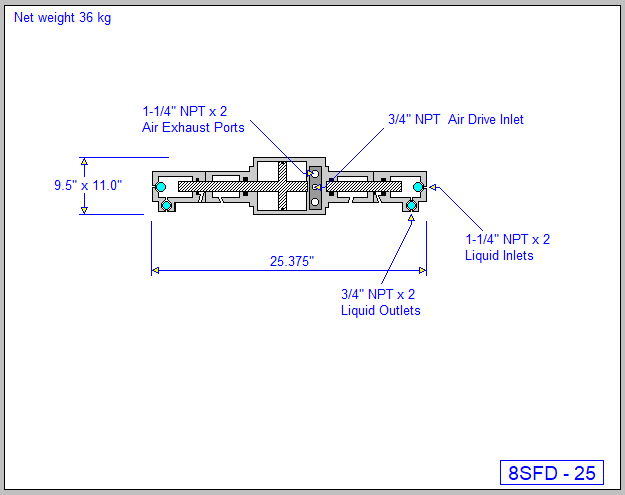 Net weight 36 kg

1-1/4" NPT x 2
Air Exhaust Ports

3/4" NPT Air Drive Inlet

9.5" x 11.0"

1-1/4" NPT x 2
Liquid Inlets

25.375"

3/4" NPT x 2
Liquid Outlets

8SFD - 25