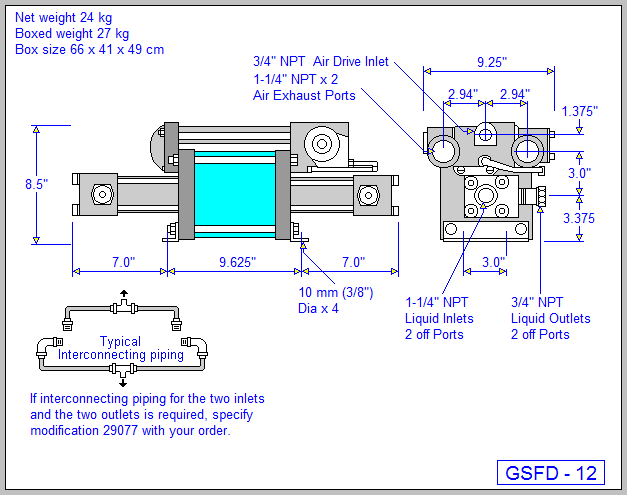 Net weight 24 kg
Boxed weight 27 kg
Box size 66 x 41 x 49 cm

3/4" NPT Air Drive Inlet
1-1/4" NPT x 2
Air Exhaust Ports

9.25"
2.94"
2.94"
1.375"
3.0"
3.375
3.0"

8.5"
7.0"
9.625"
7.0"

10 mm (3/8")
Dia x 4

1-1/4" NPT
Liquid Inlets
2 off Ports

3/4" NPT
Liquid Outlets
2 off Ports

Typical
Interconnecting piping

If interconnecting piping for the two inlets and the two outlets is required, specify modification 29077 with your order.

GSFD - 12